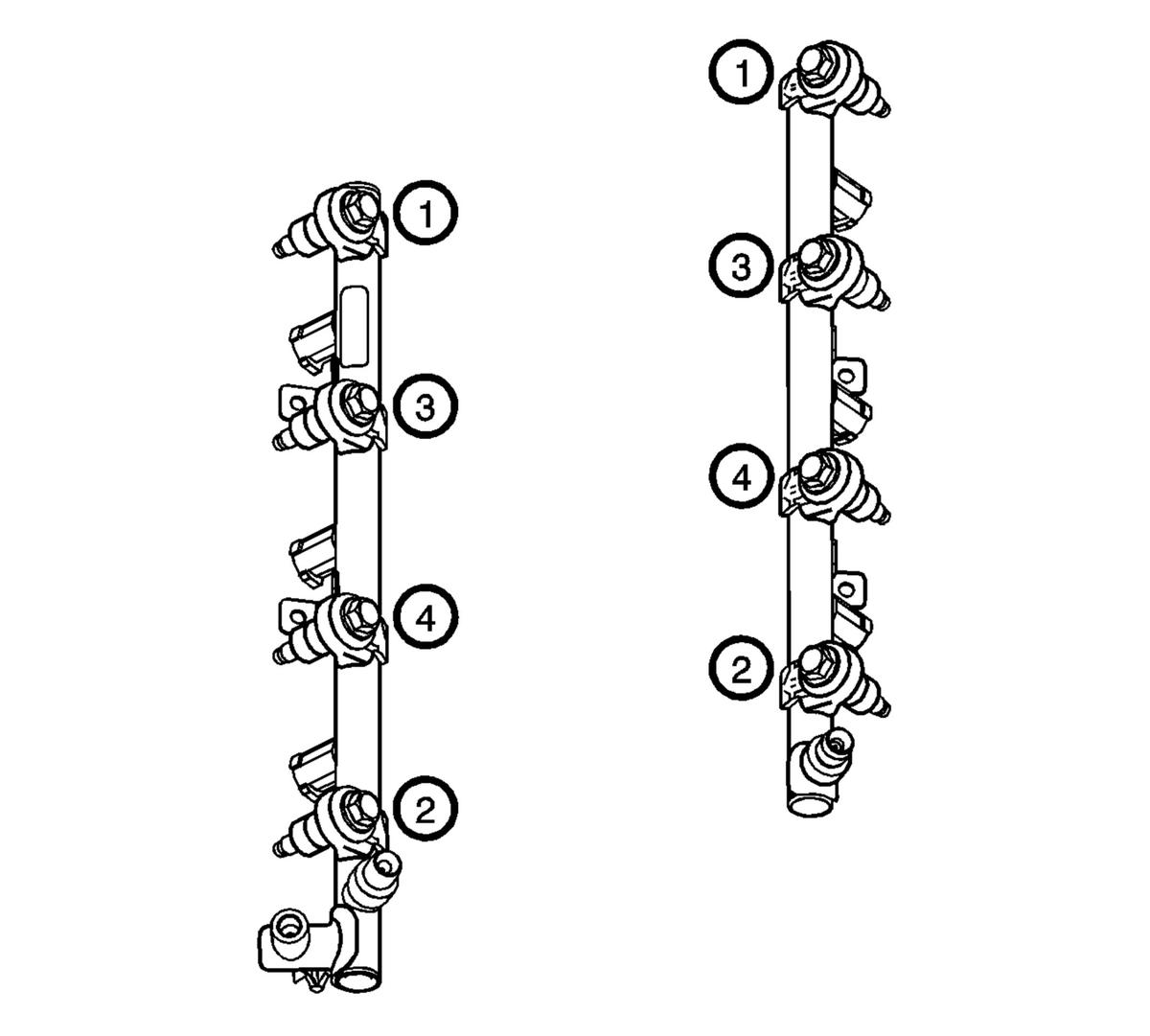 1
3
4
2
1
3
4
2