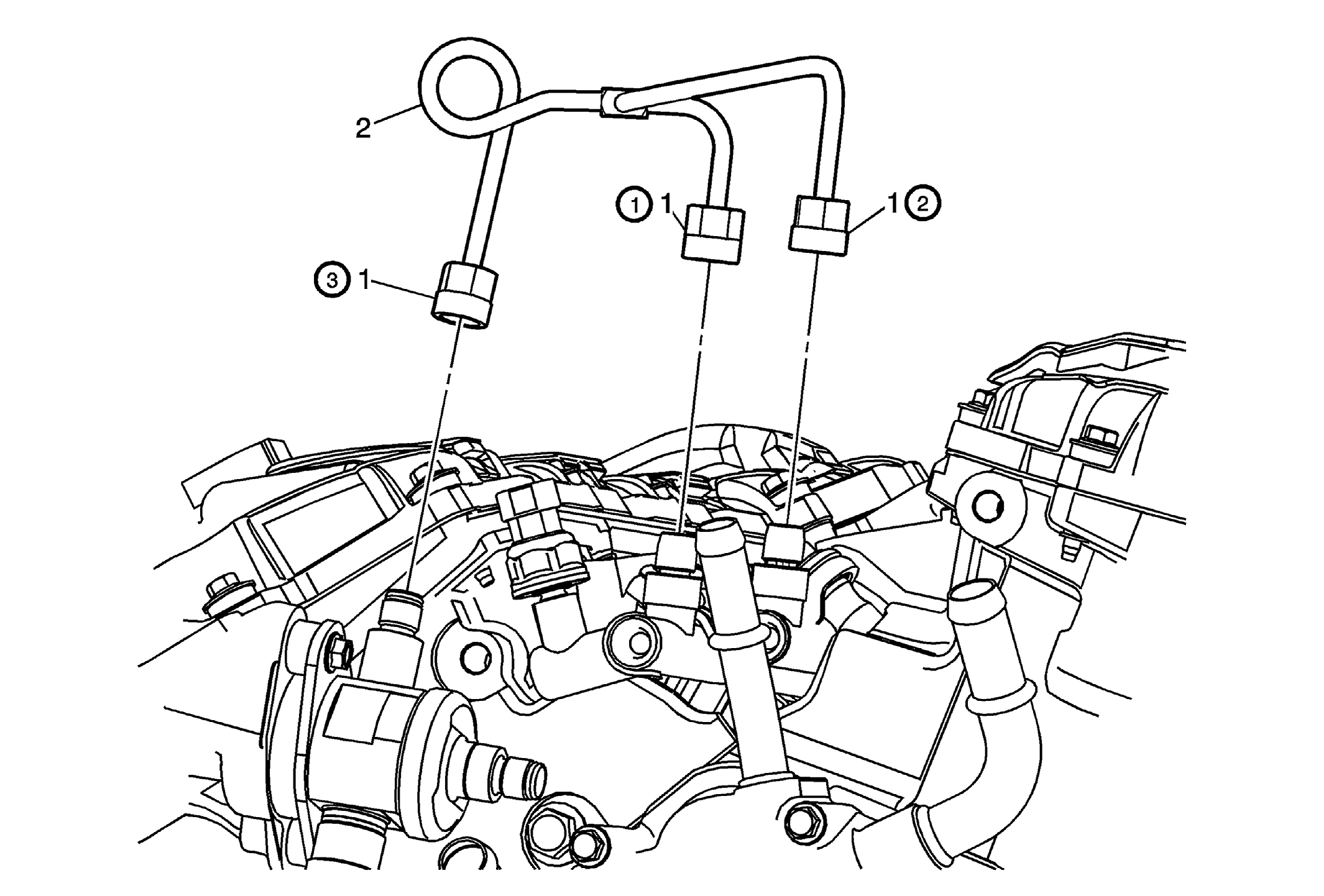 2

1 1

1 2

3 1