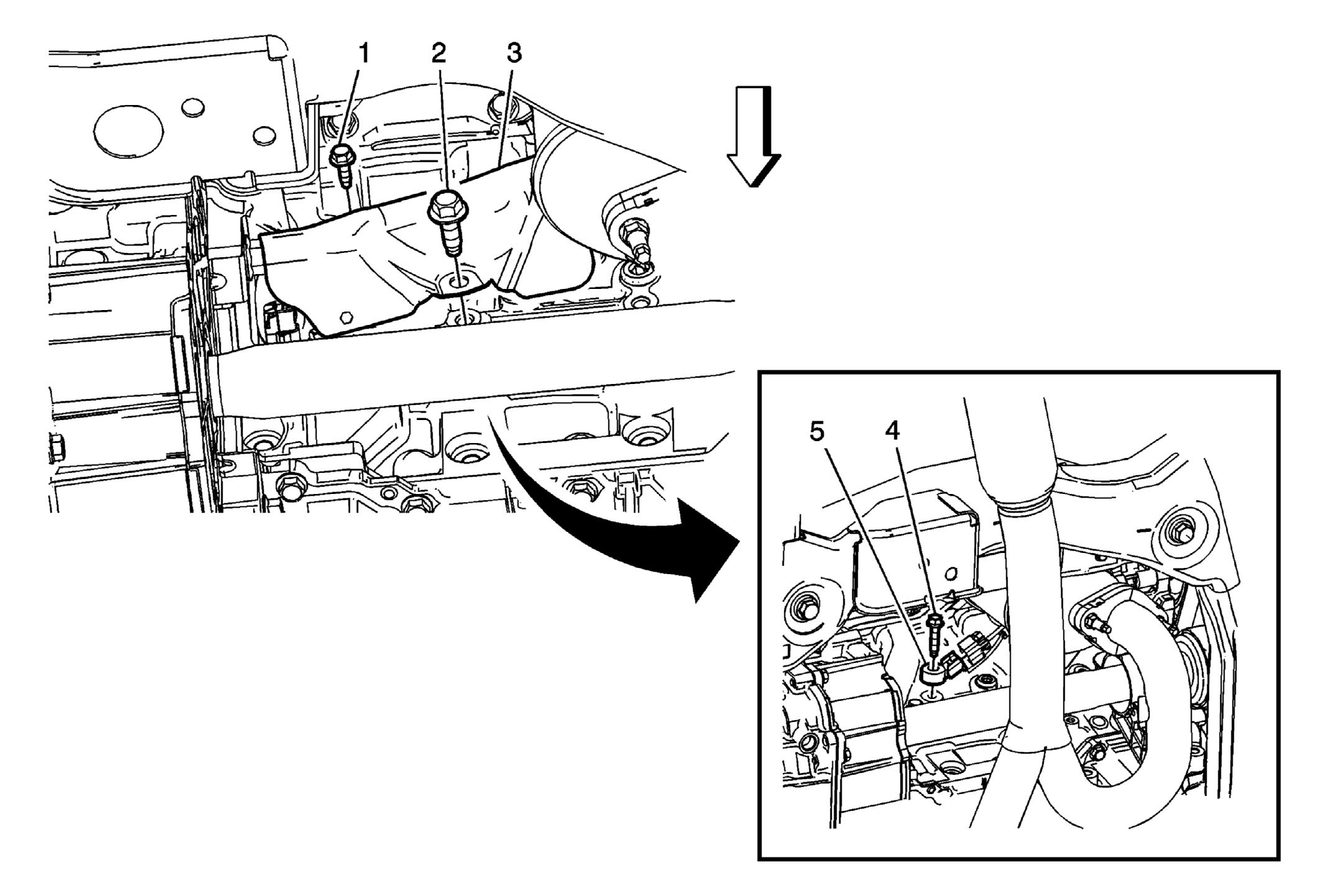 1
2
3
5
4