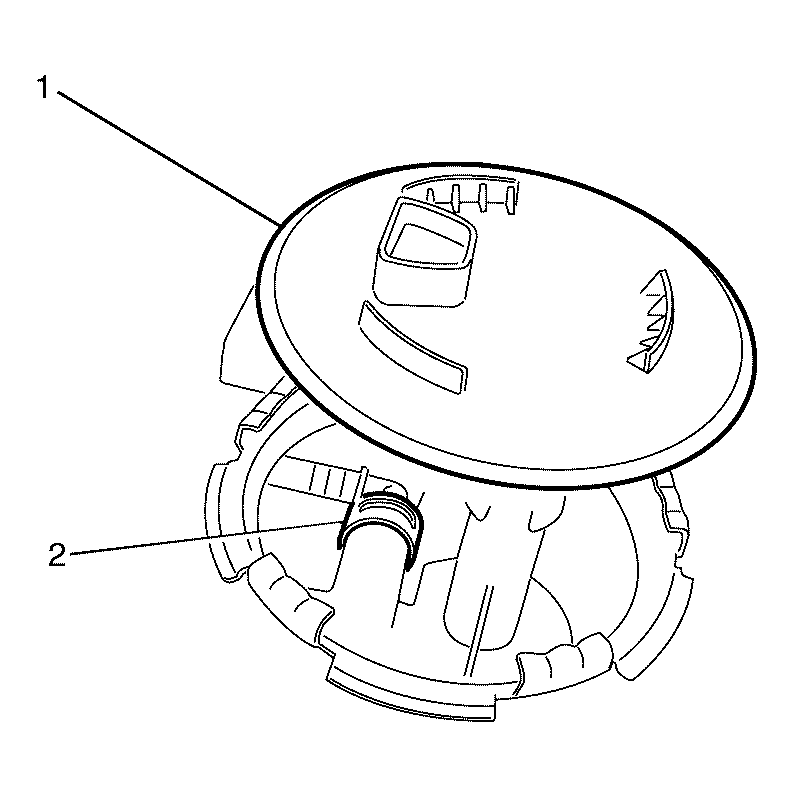 1
2