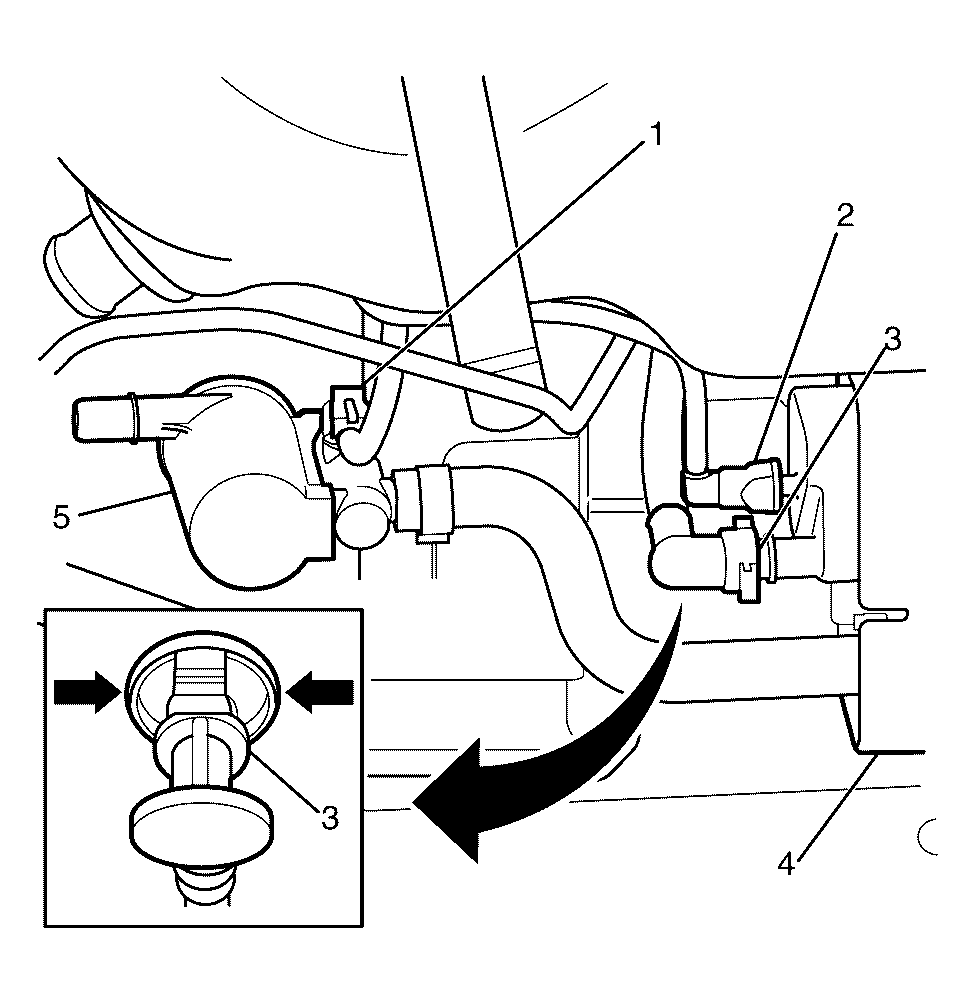 1
2
3
5
3
4