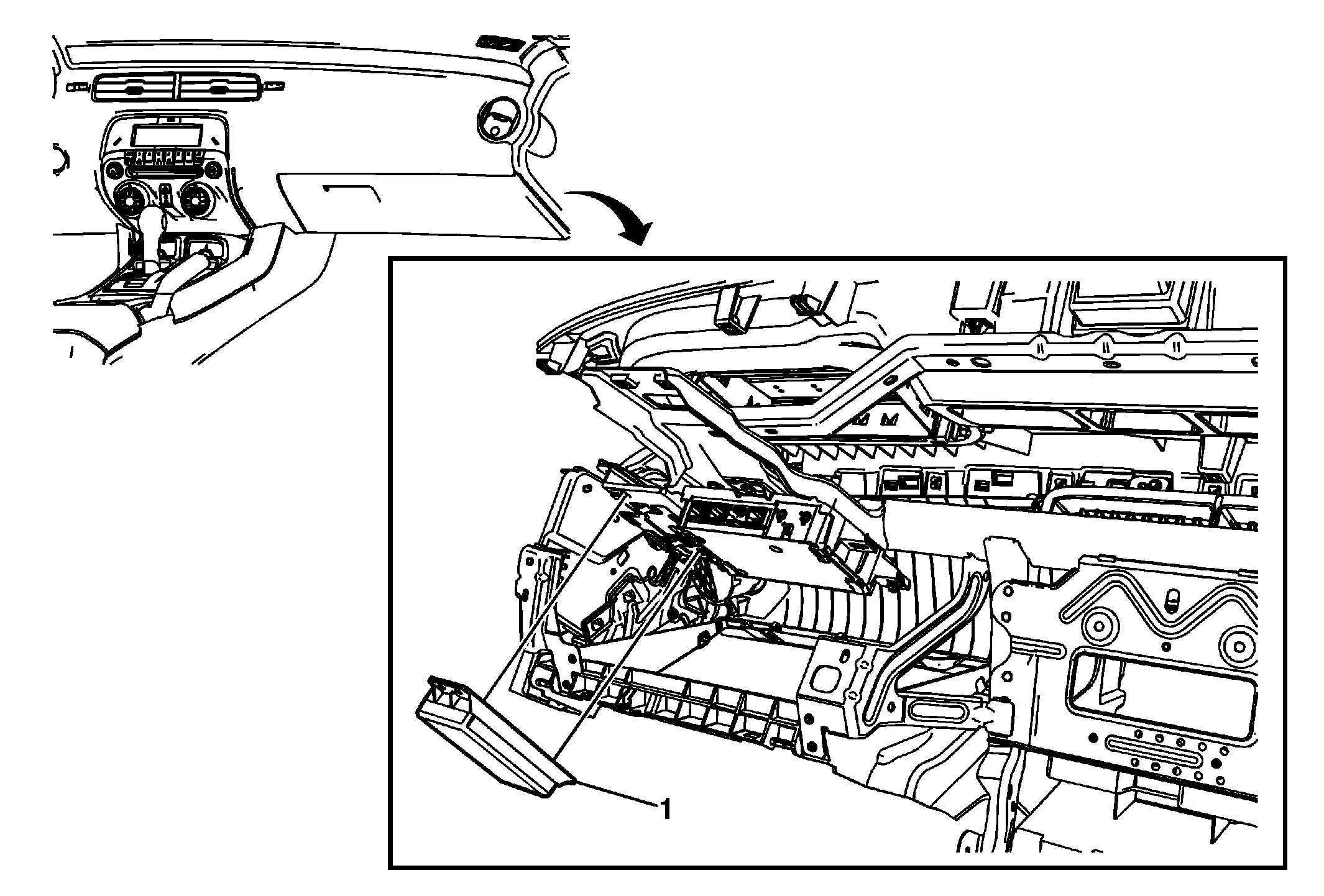 1