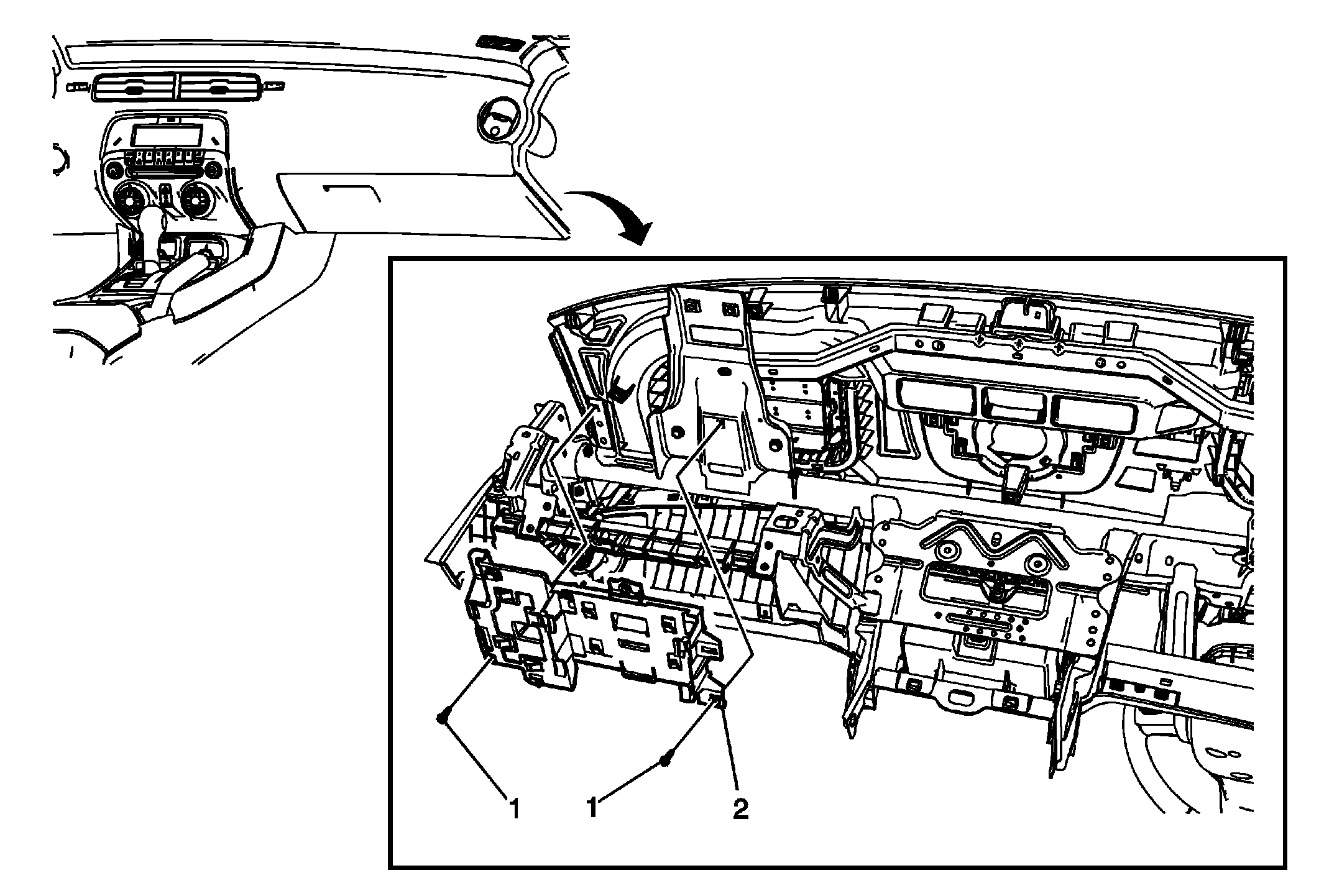 1
1
2