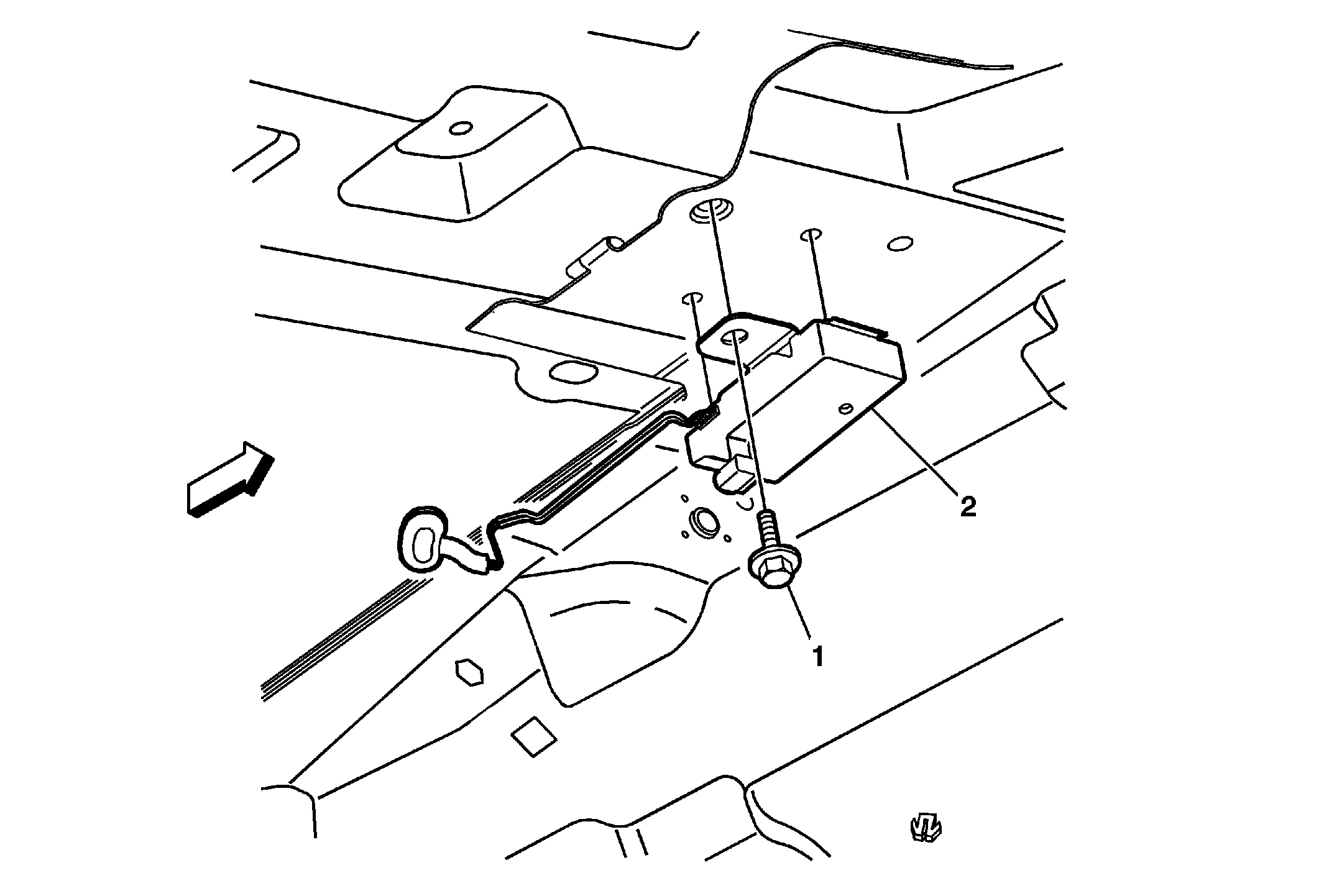 2

1