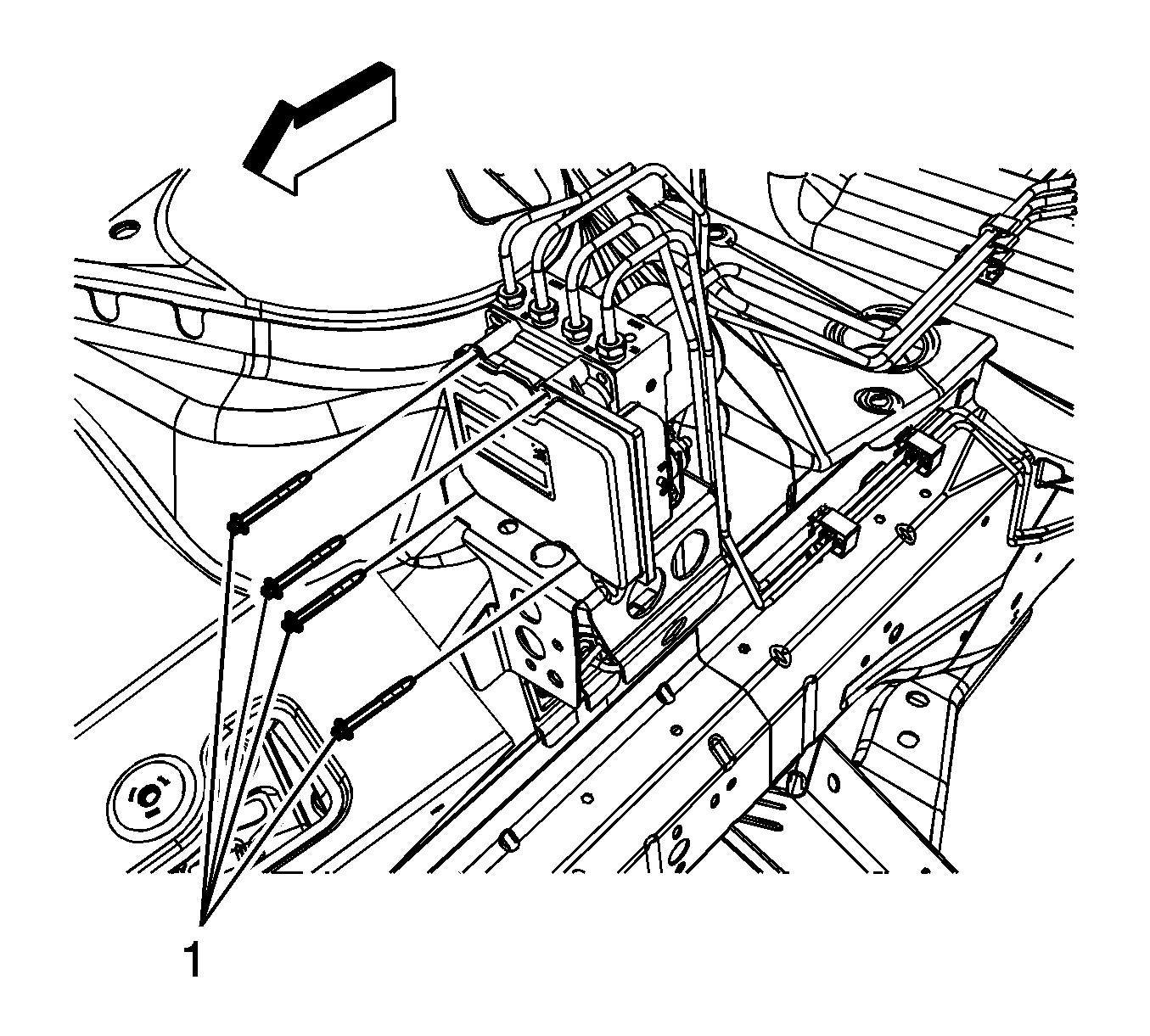 1