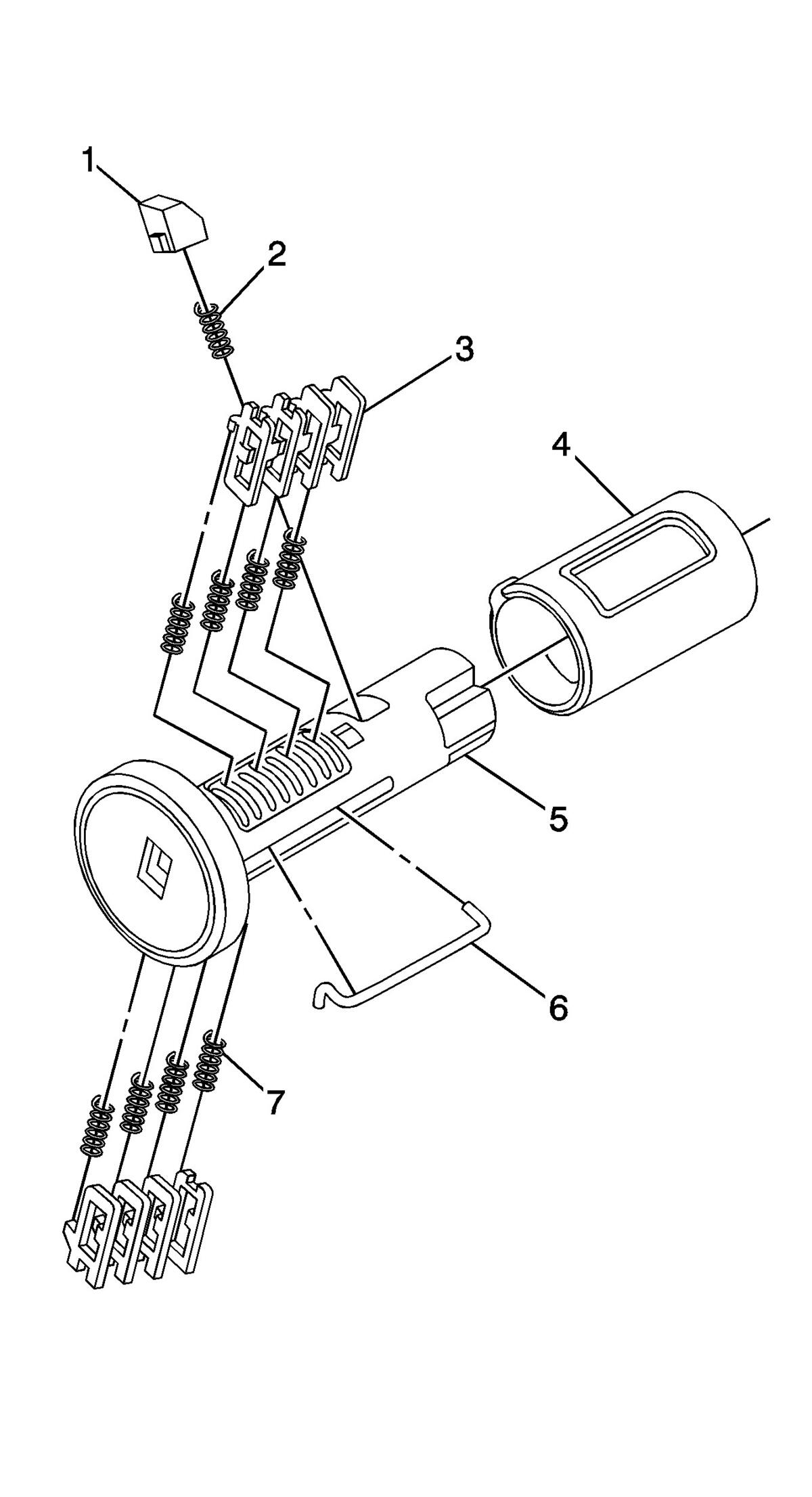 1
2
3
4
5
6
7