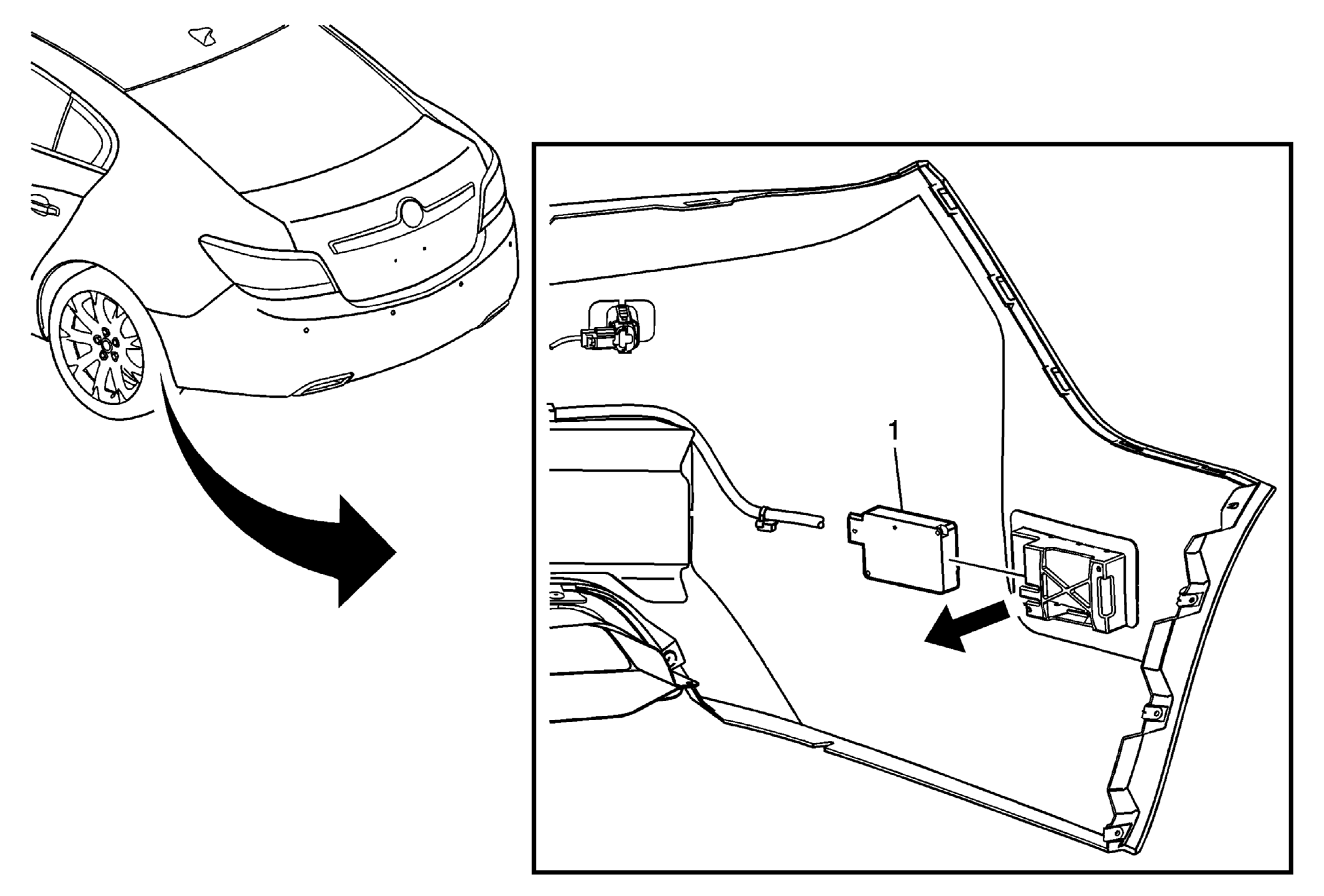 1