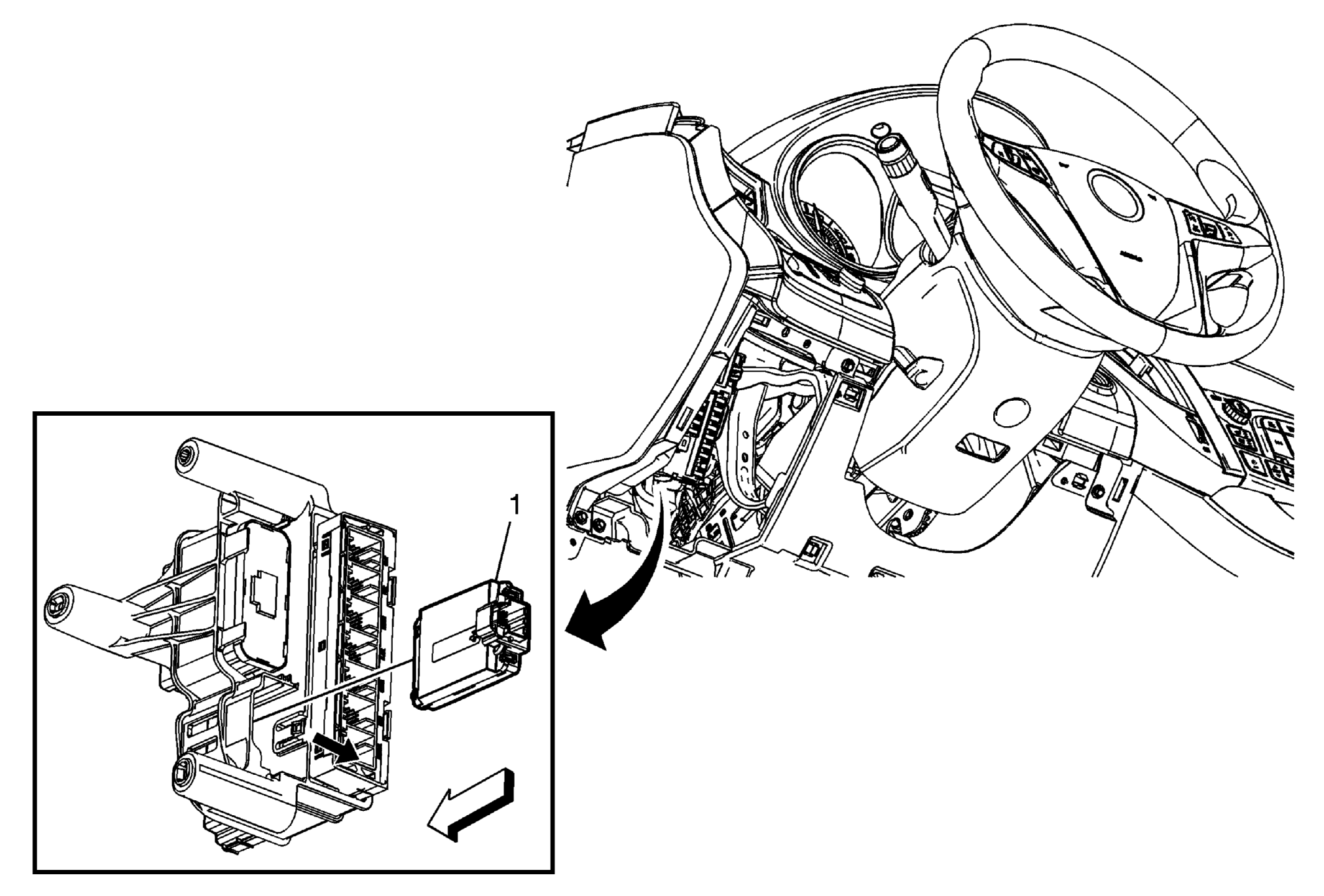 1