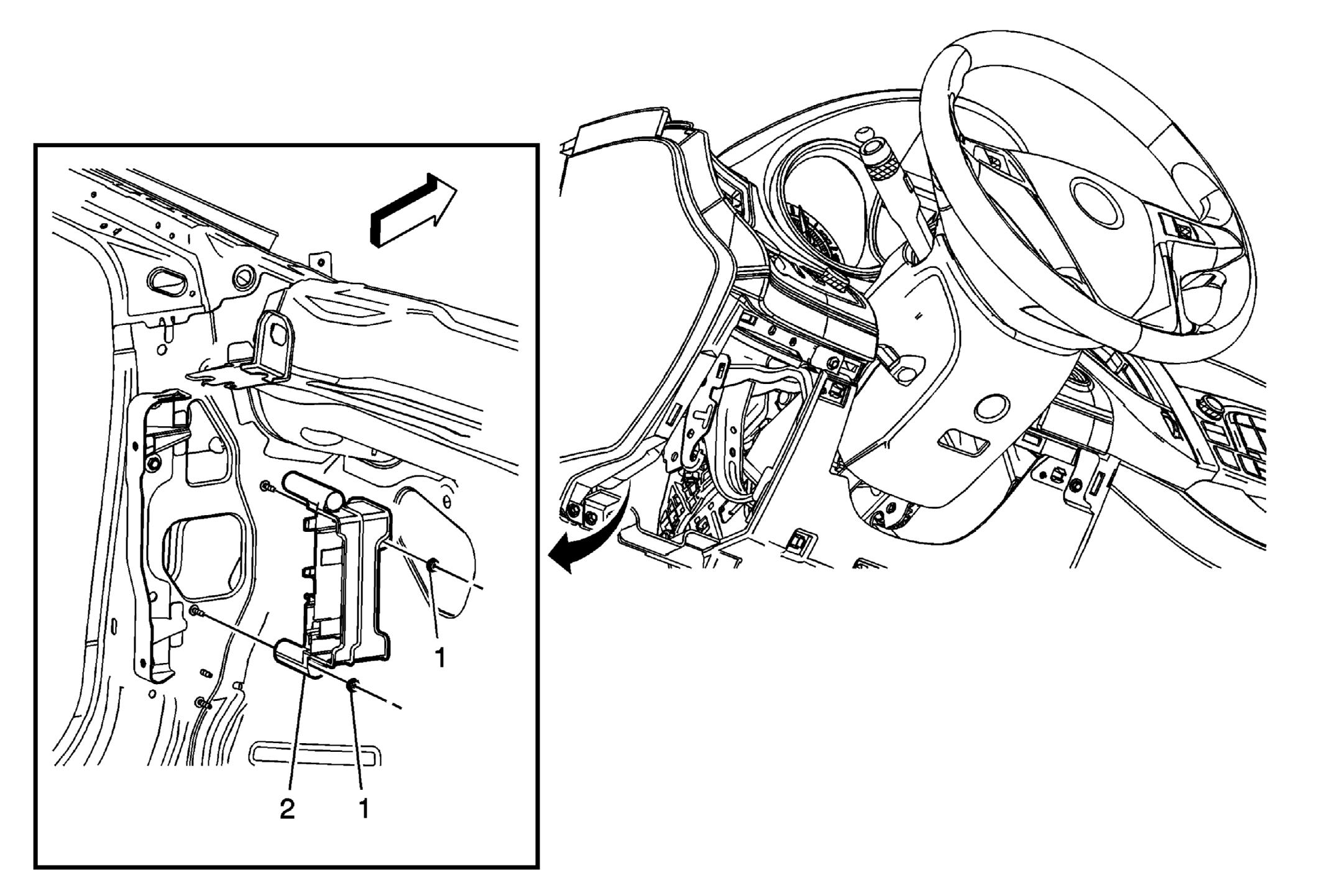 1
2
1