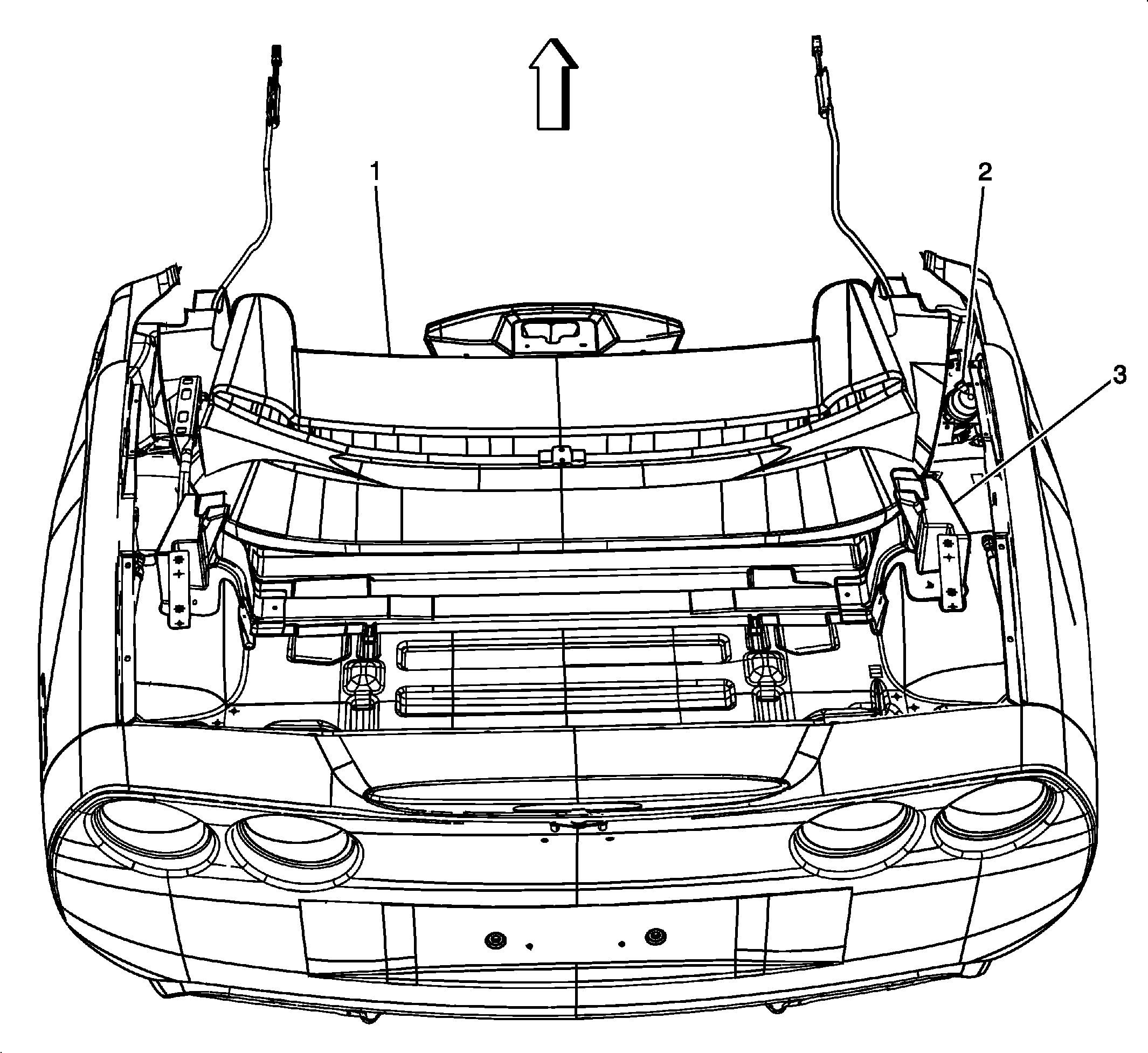 1
2
3