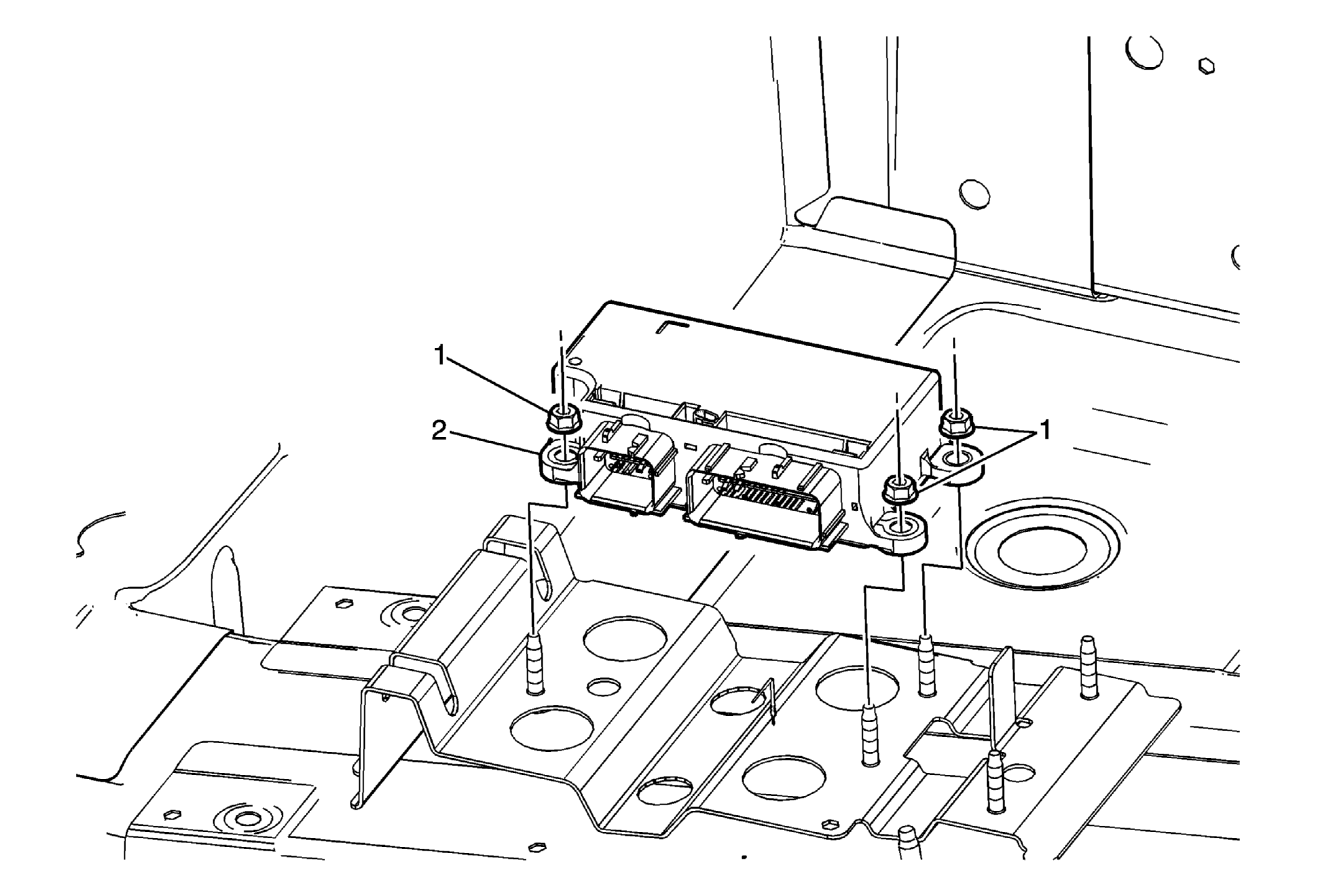 1
2
1