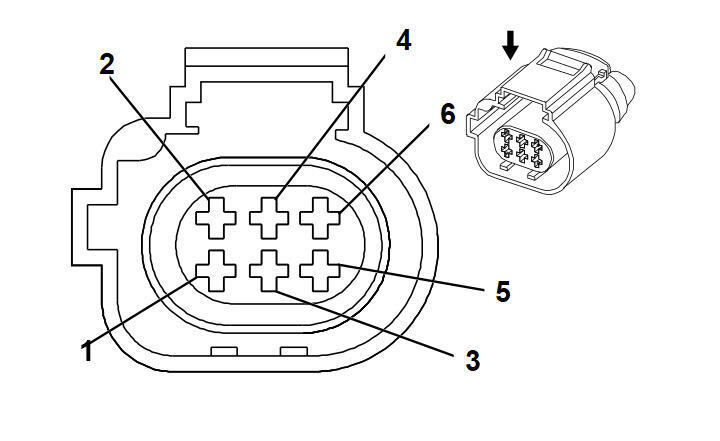 2
4
6
5
1
3