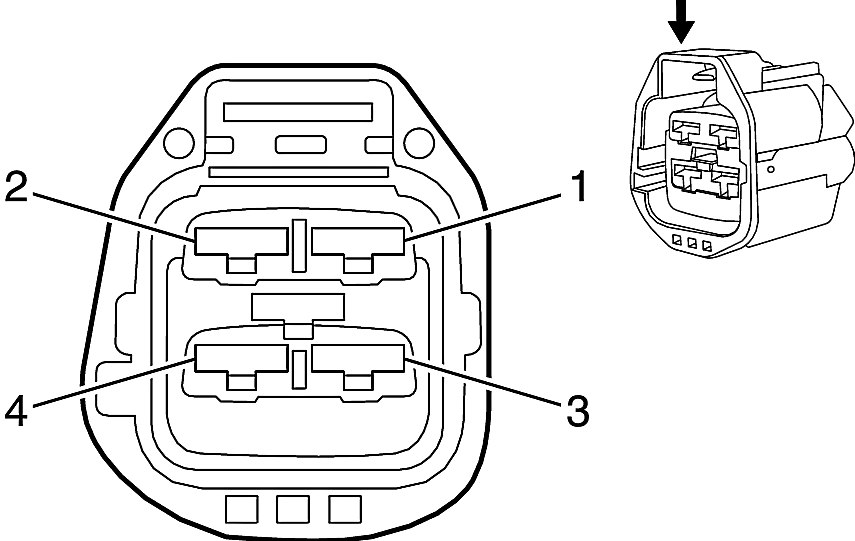 2
1
4
3