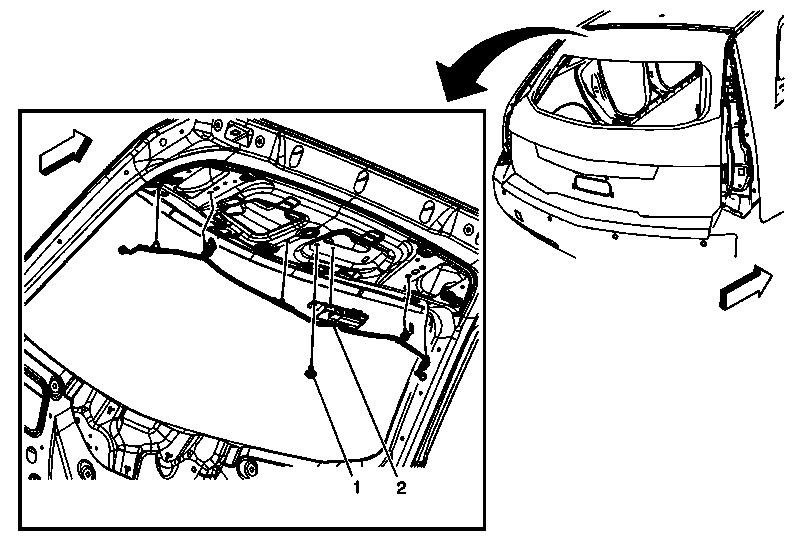 1
2