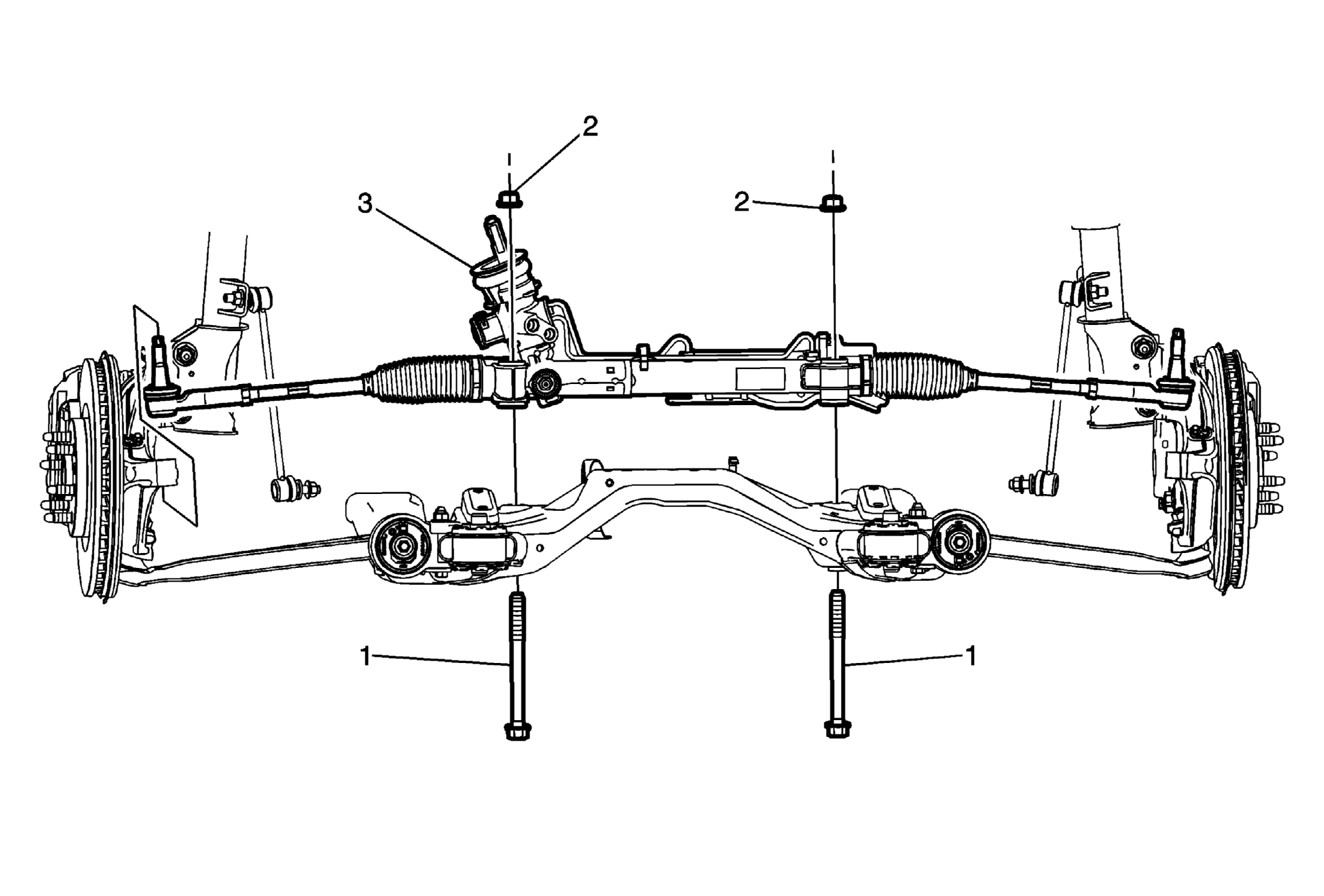 2
3
2
1
1