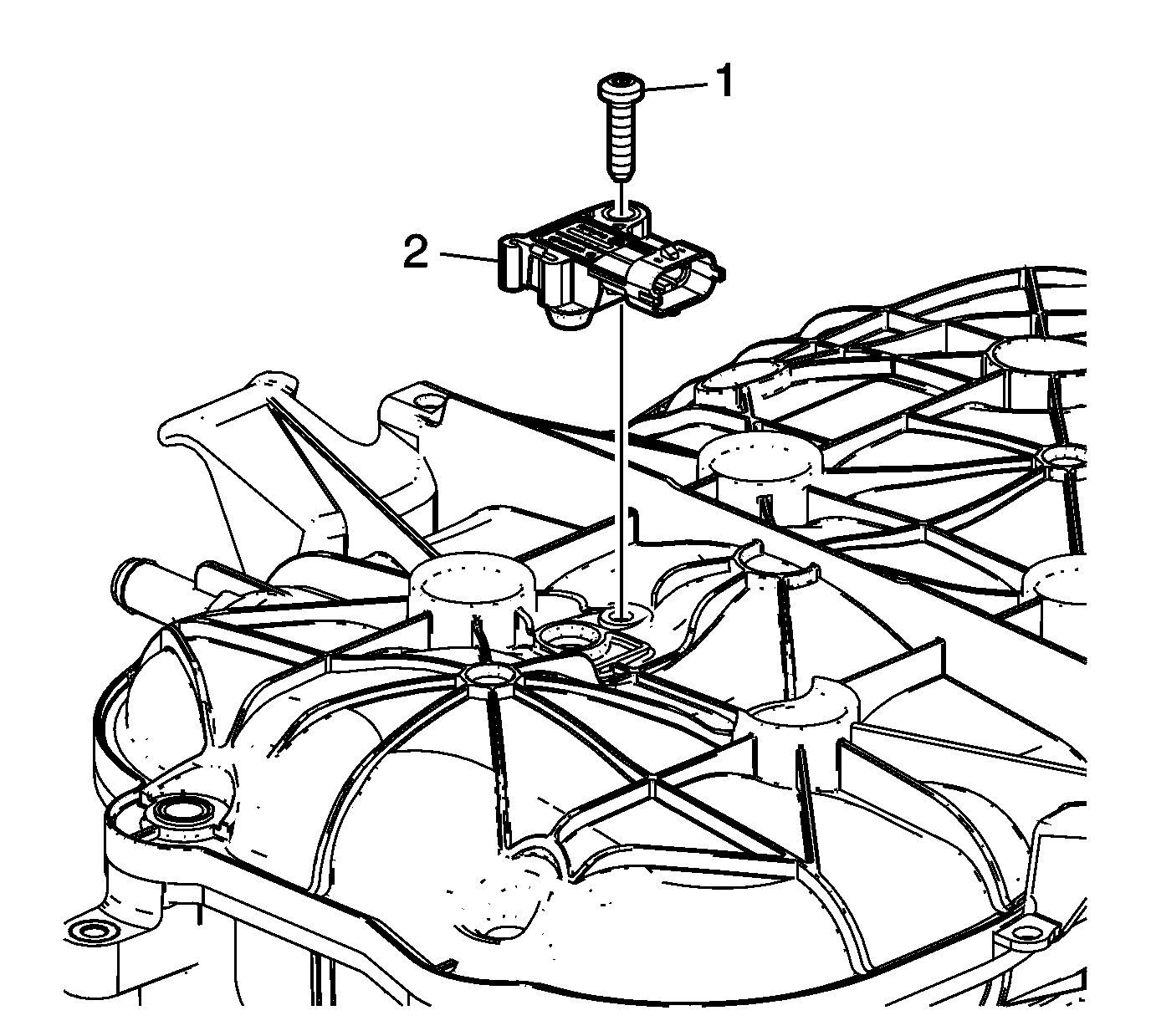 1
2