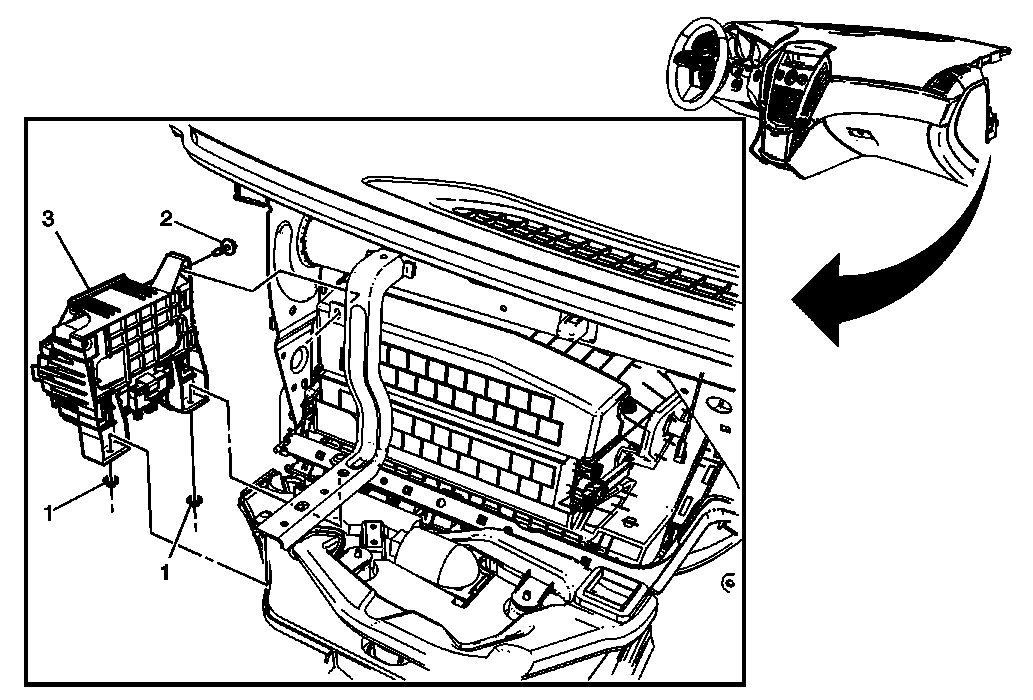 3
2
1
1