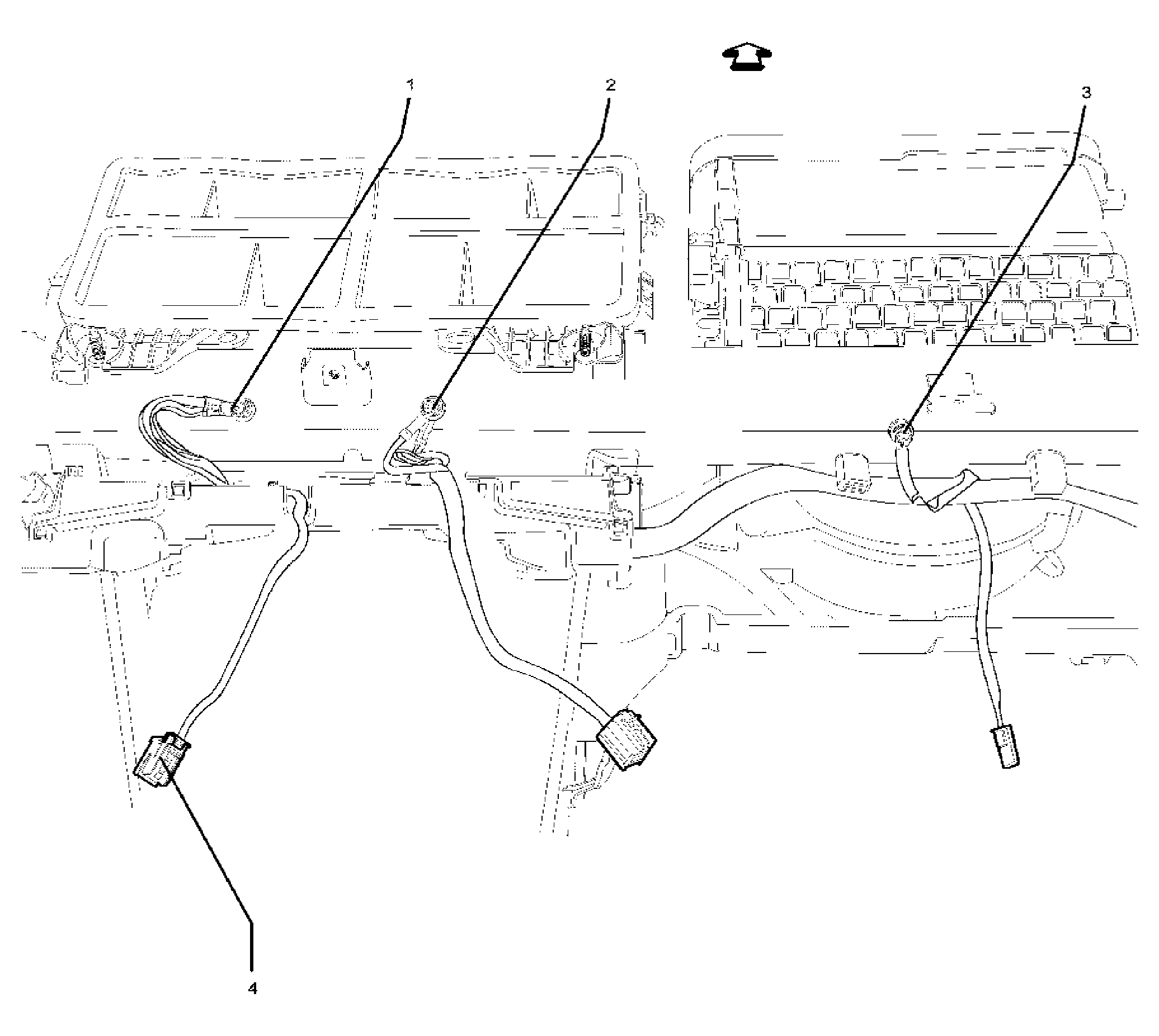 1
2
3
4