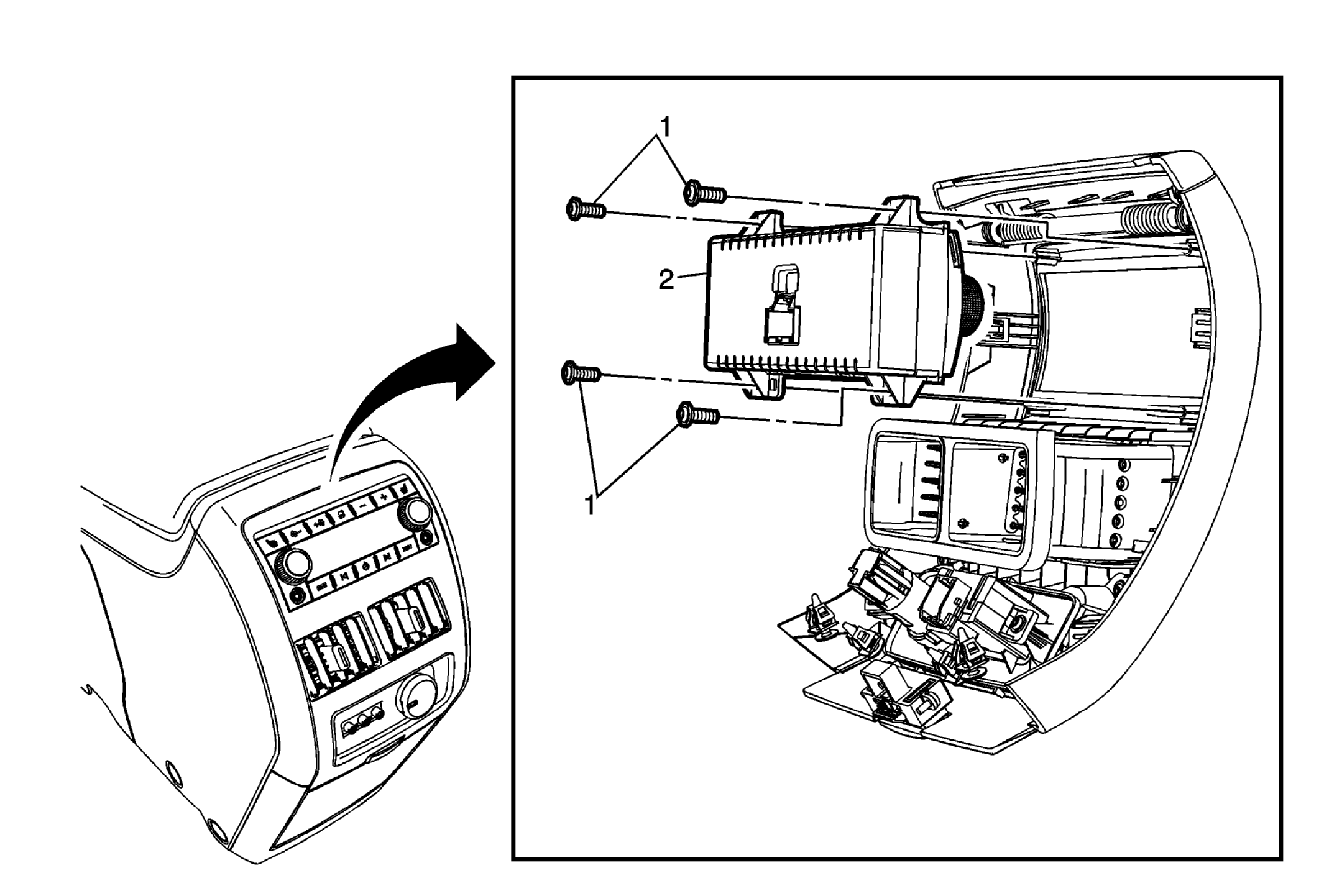 1
2
1