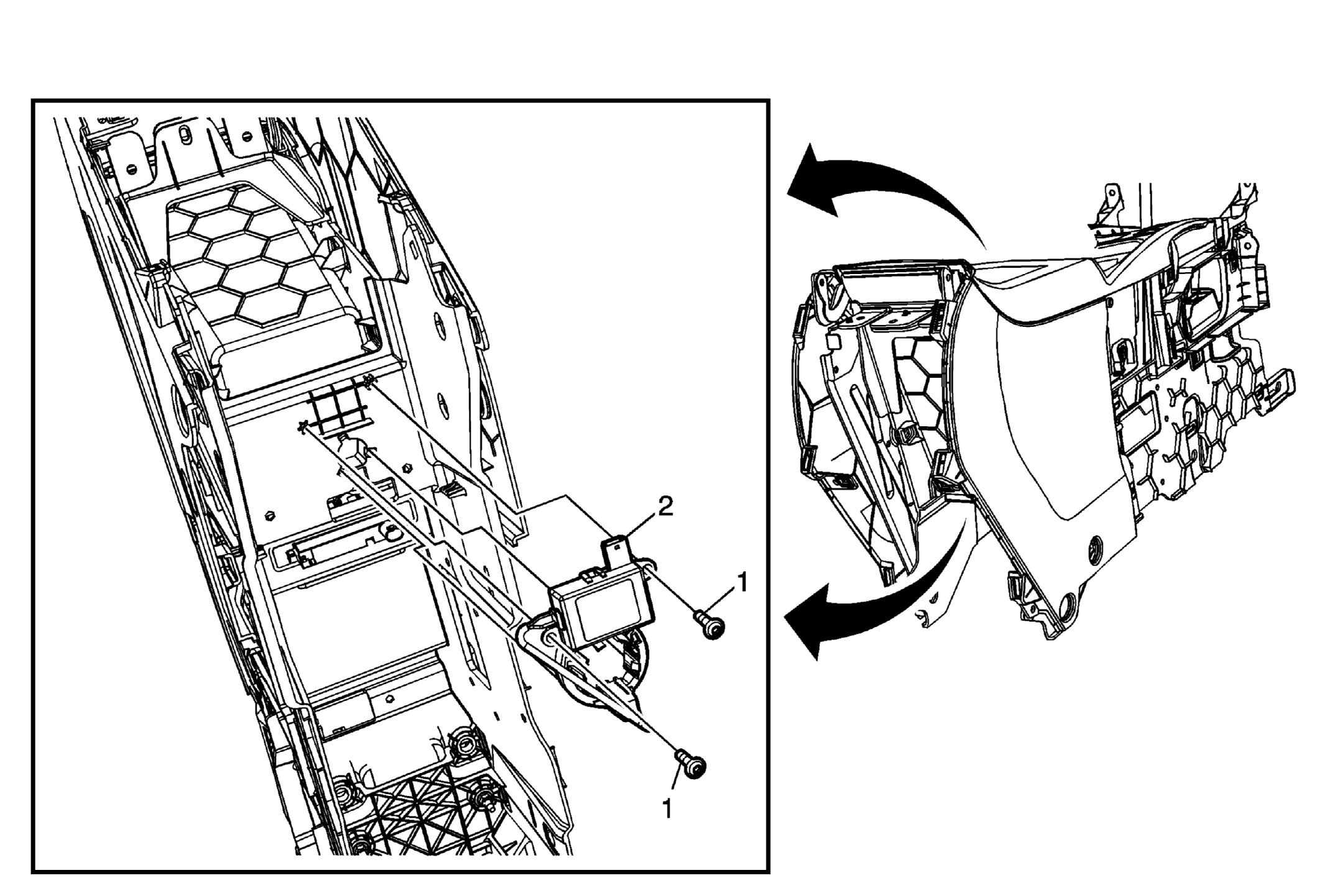 2
1
1