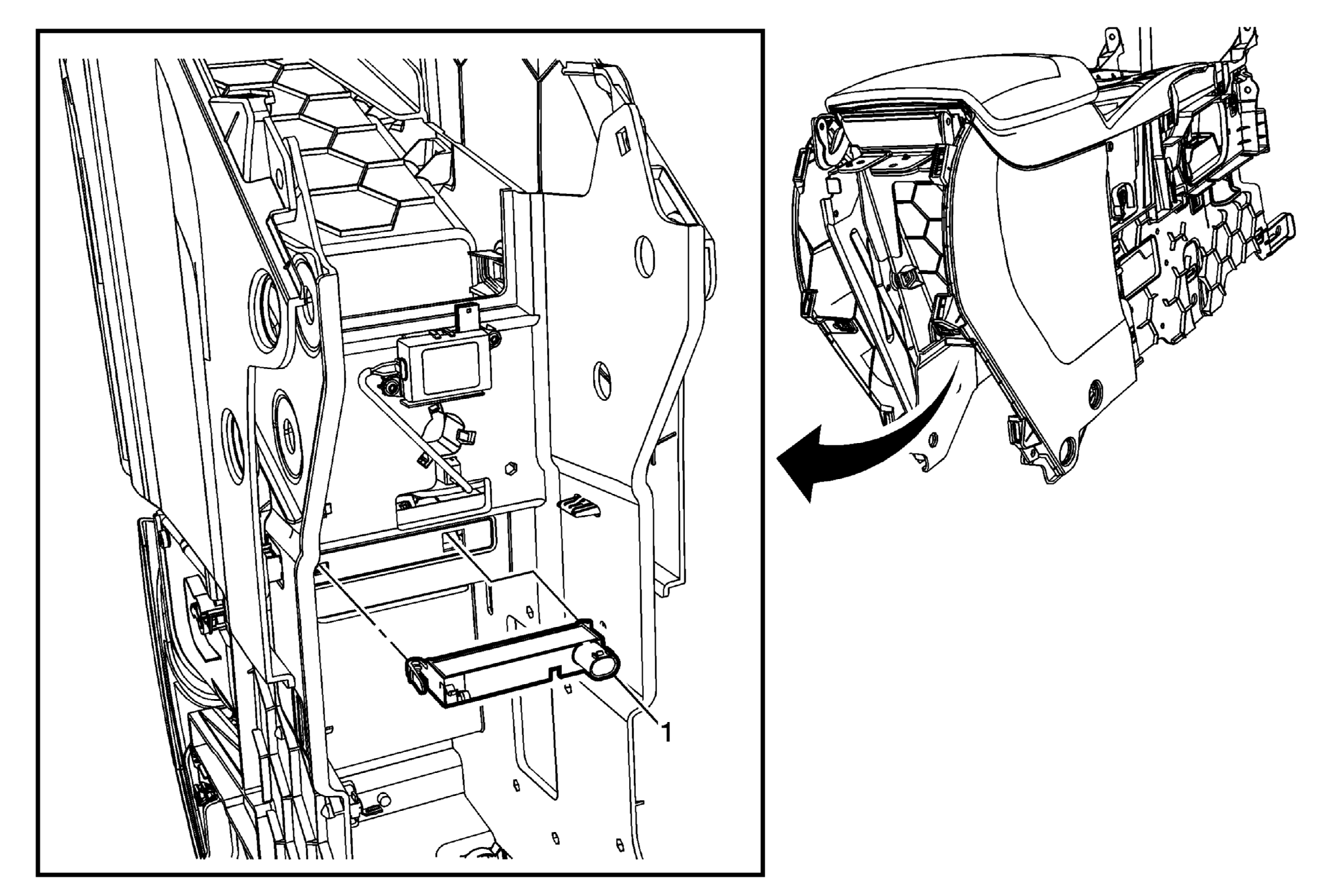 1