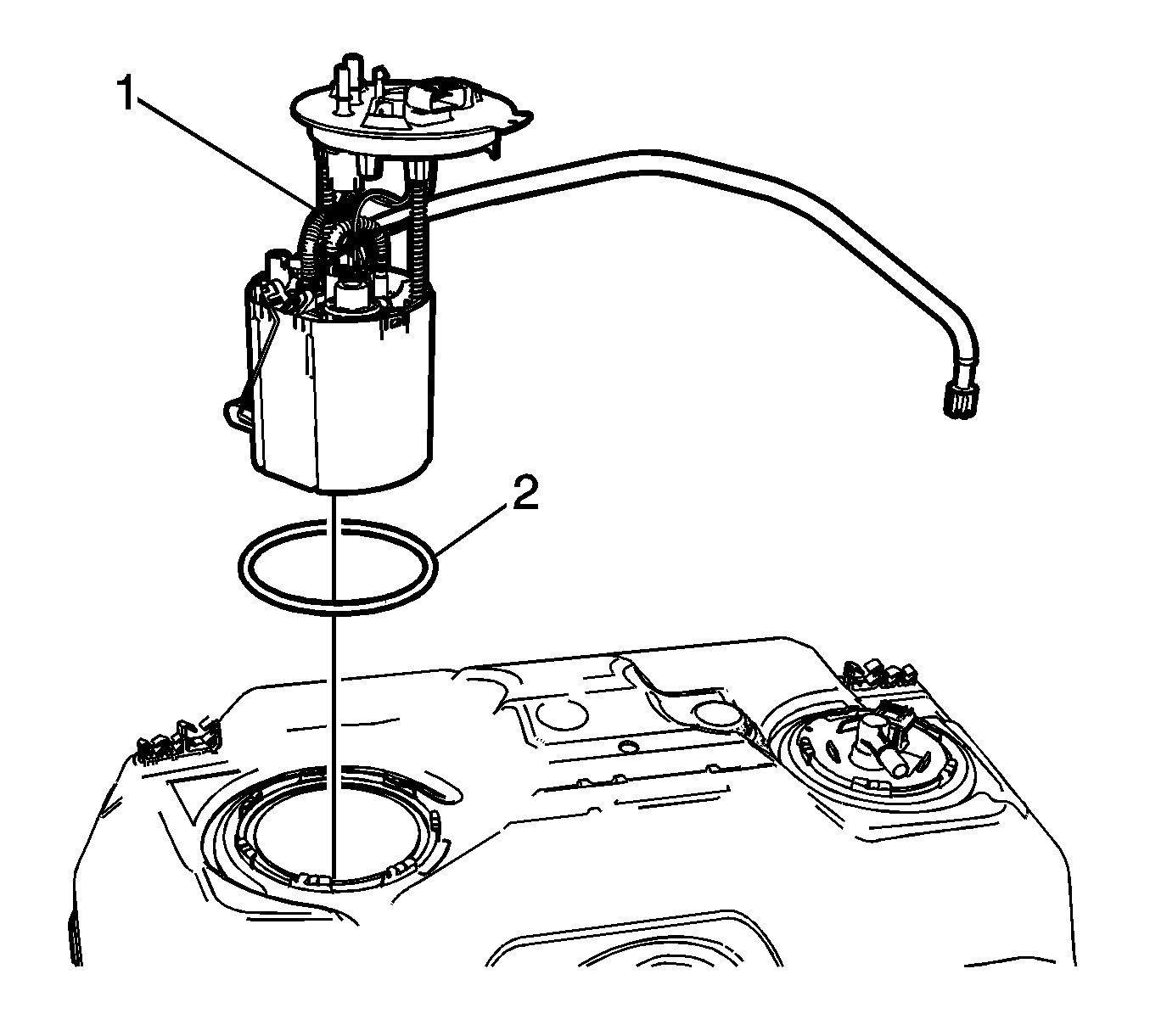 1
2