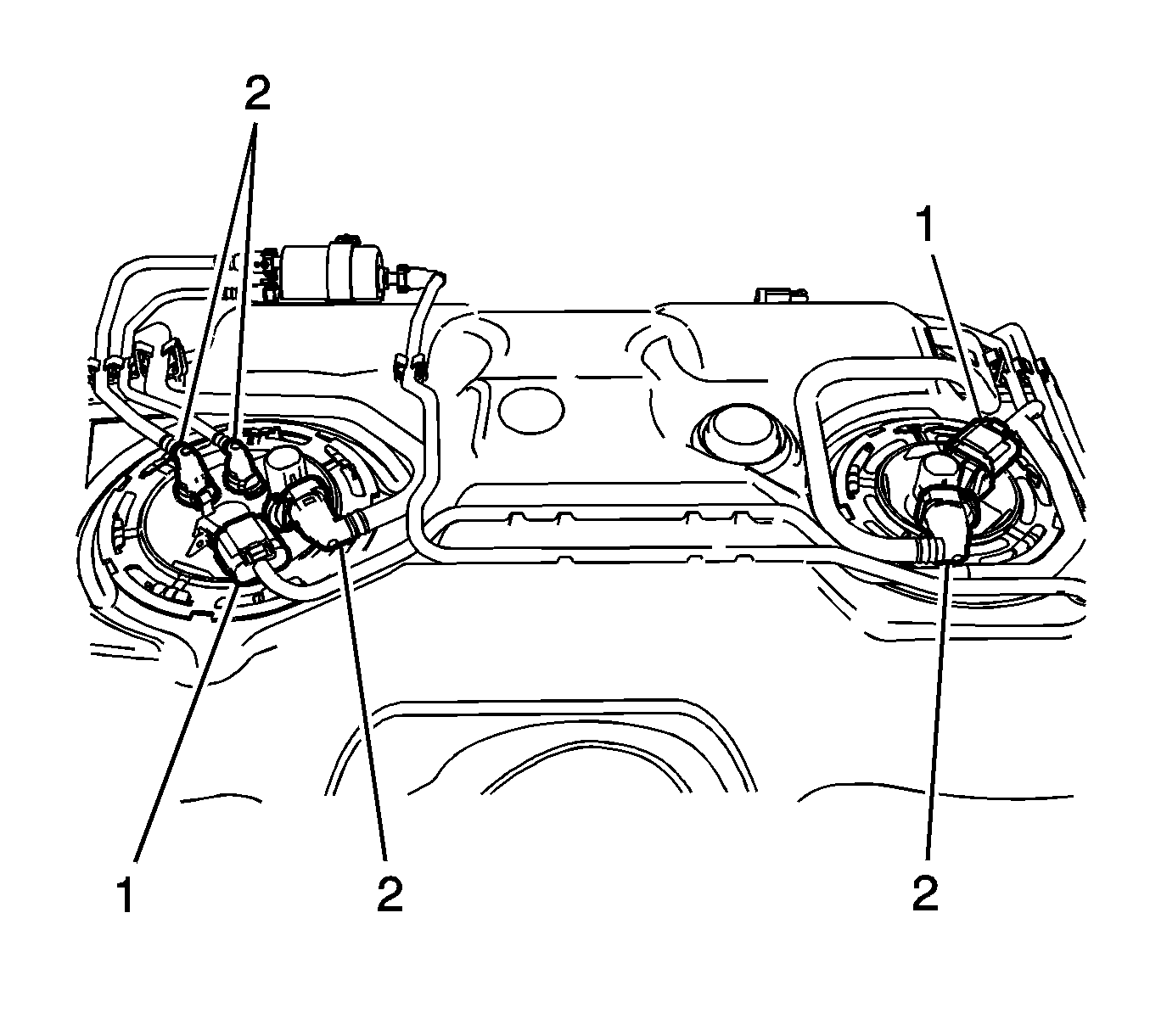 2
1
1
2
2