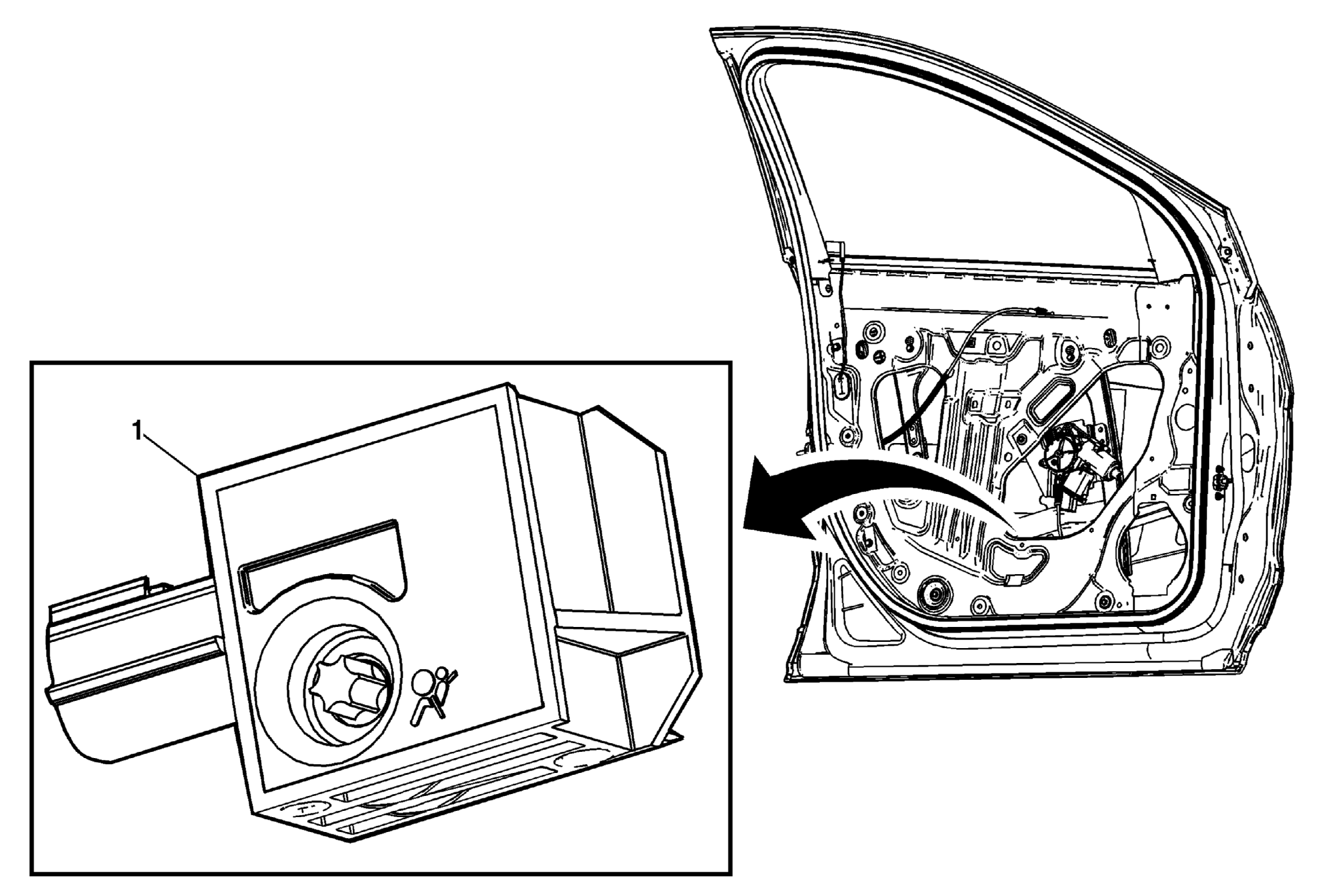 1