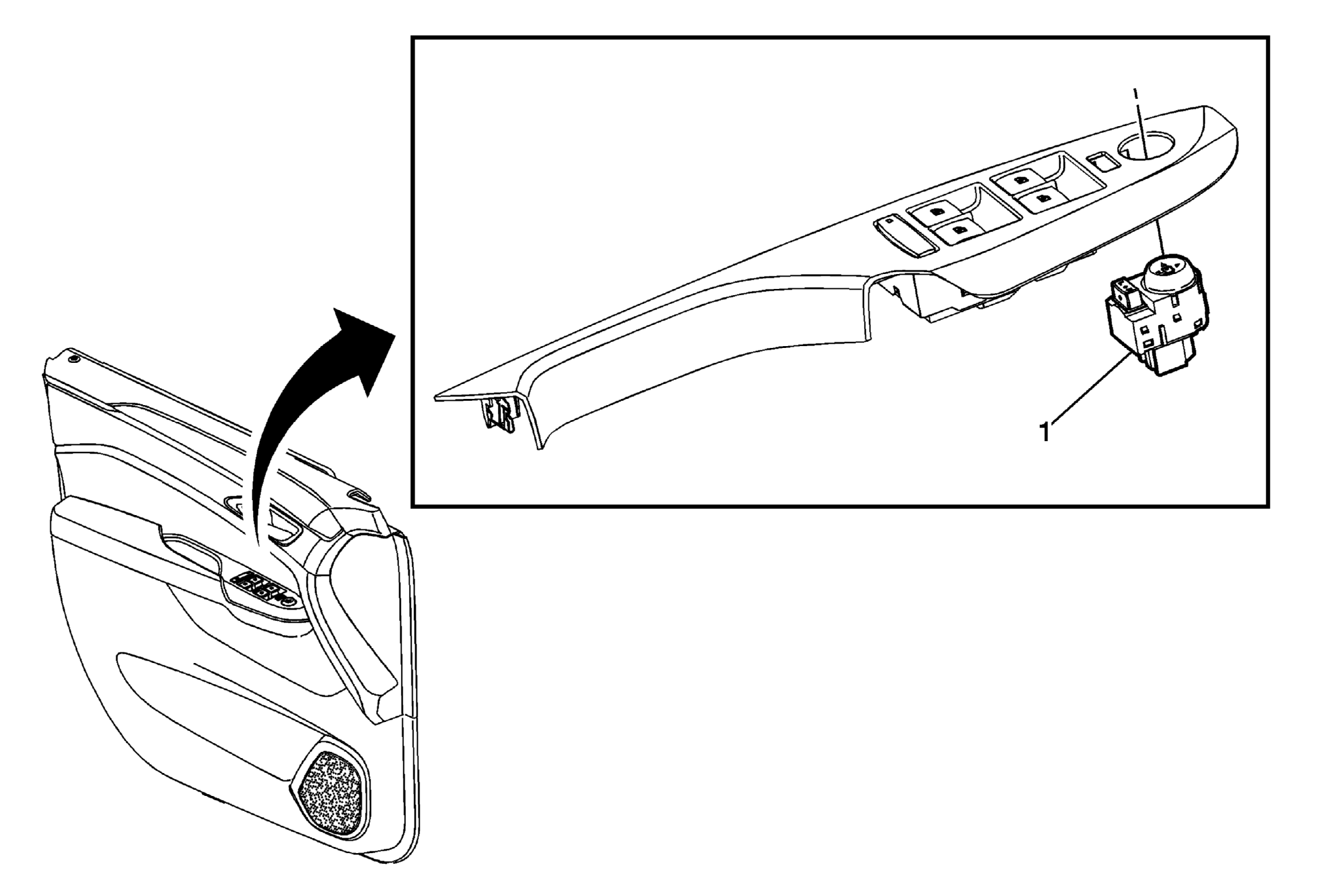 1