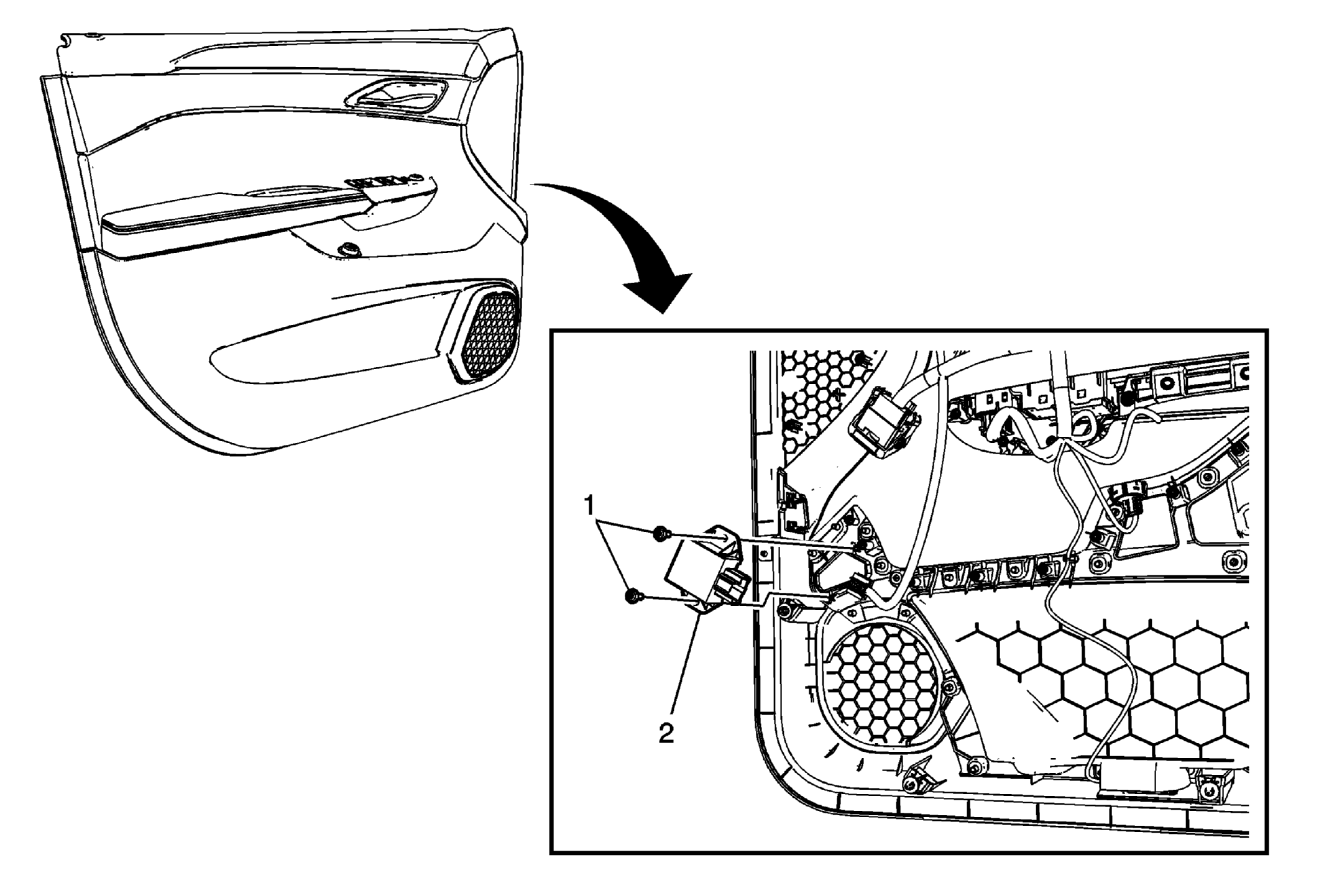 1
2