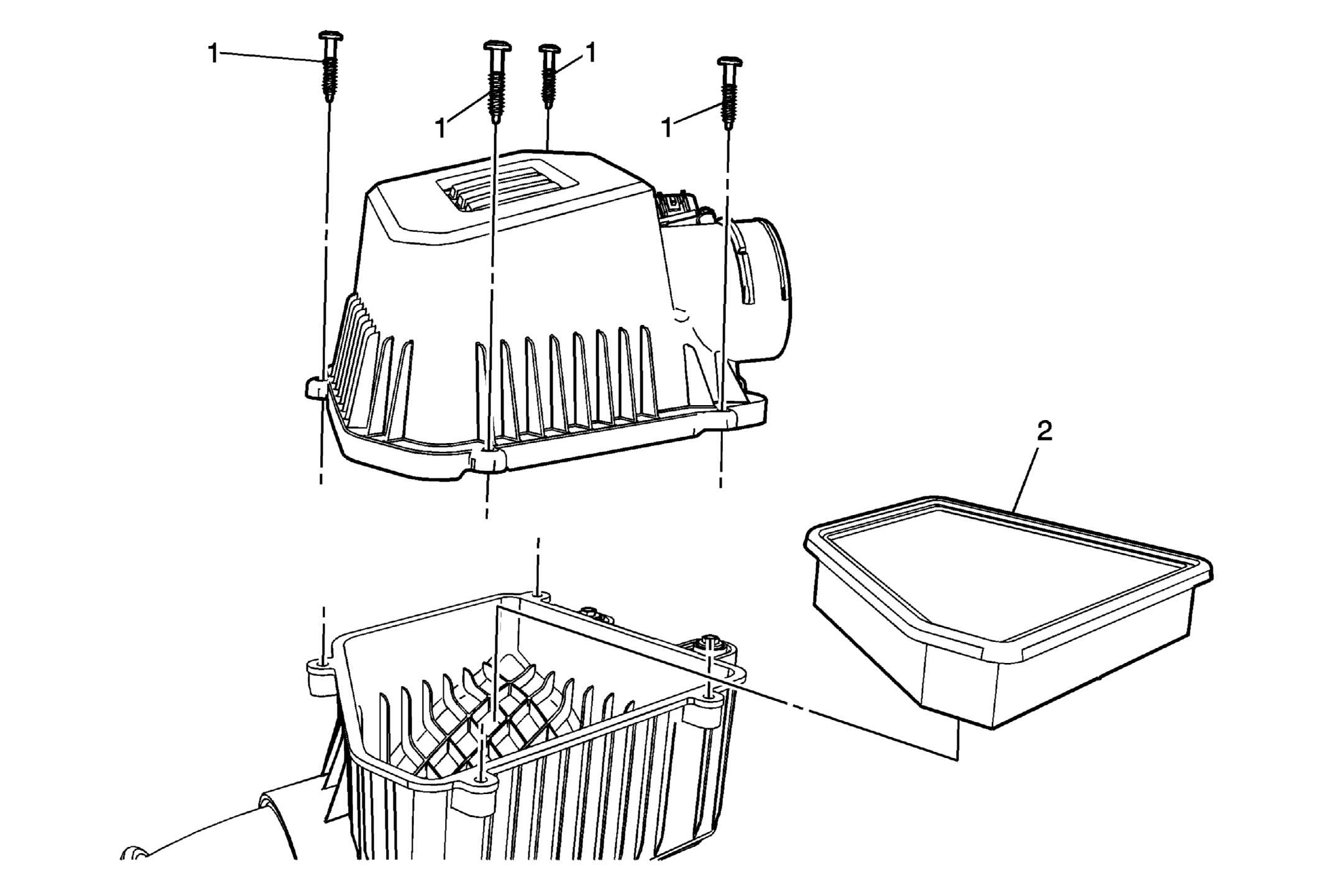 1
1
1
1
2