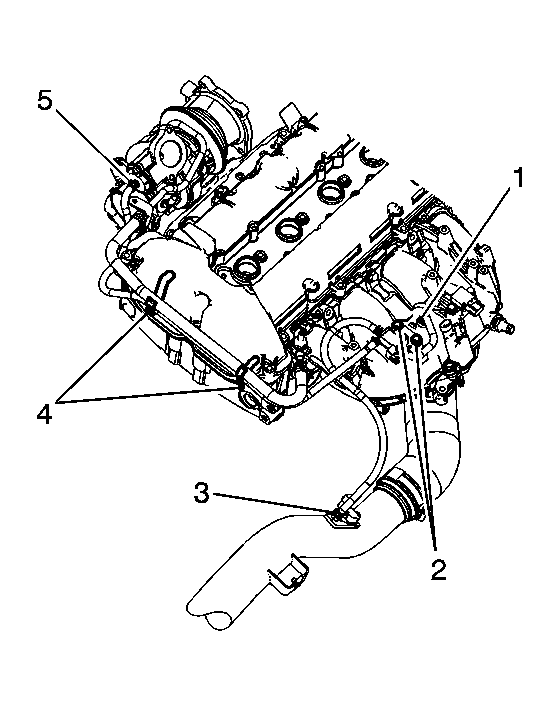 5
1
4
3
2