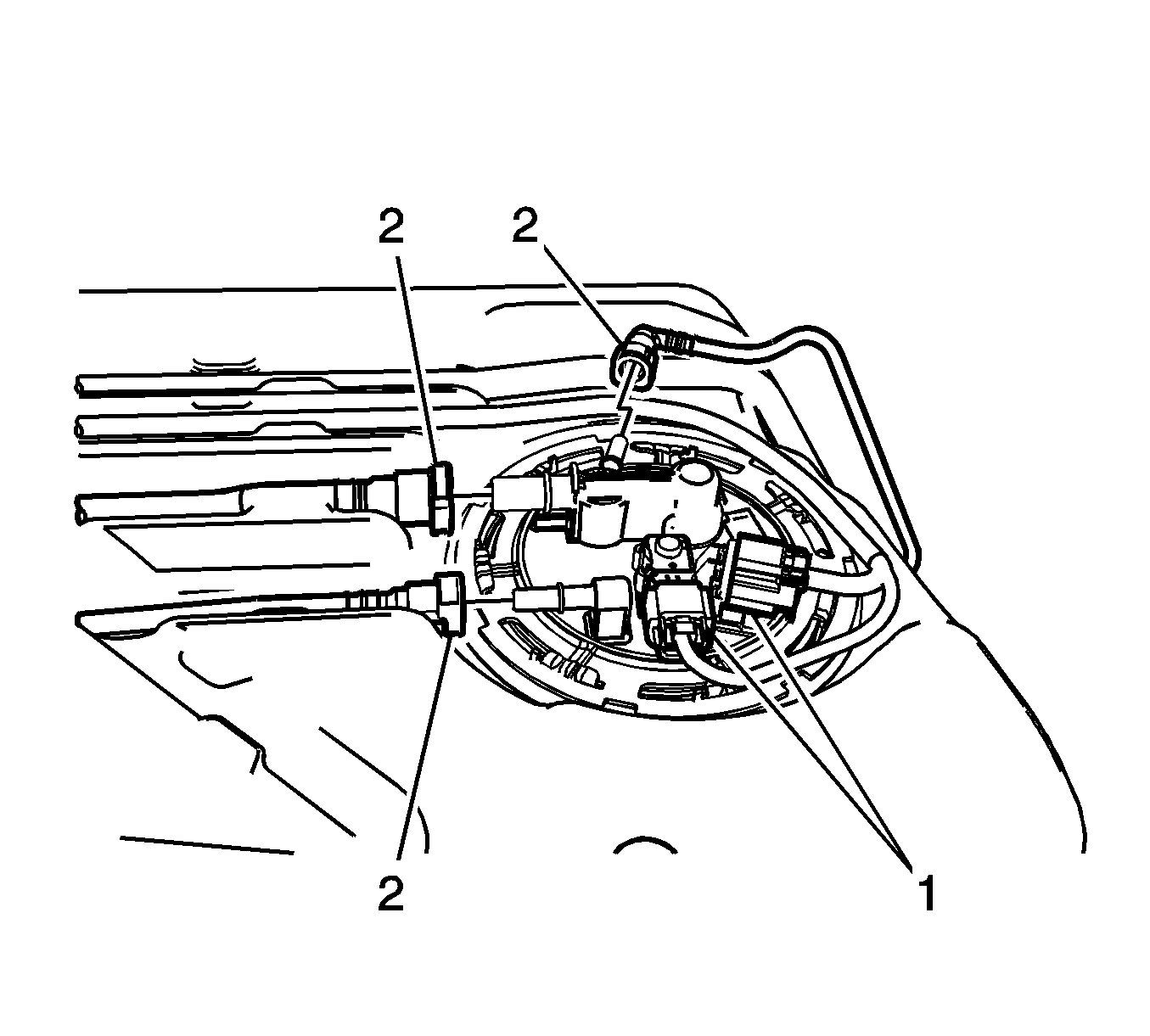 2
2
2
1