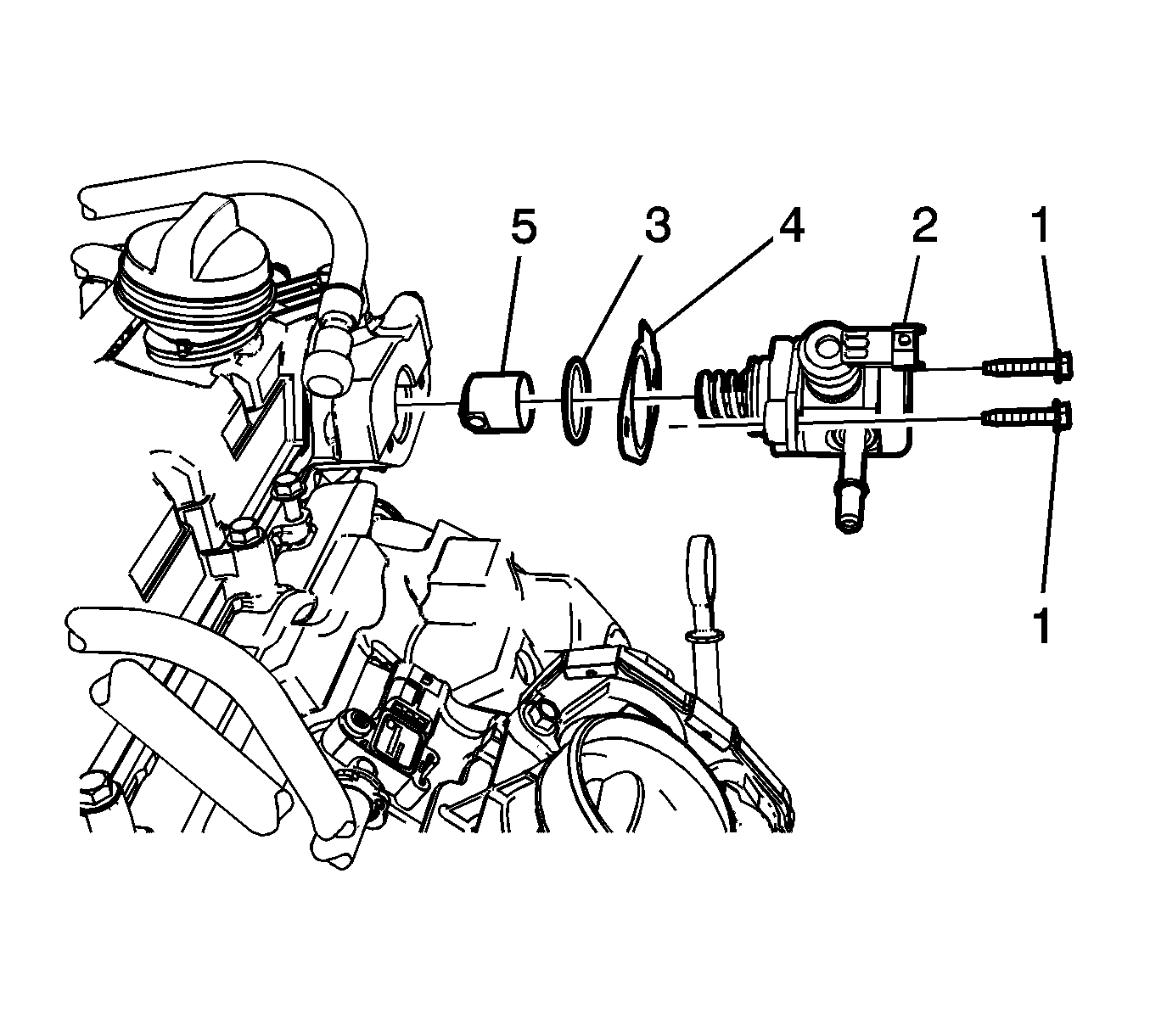 5 3 4 2 1

1