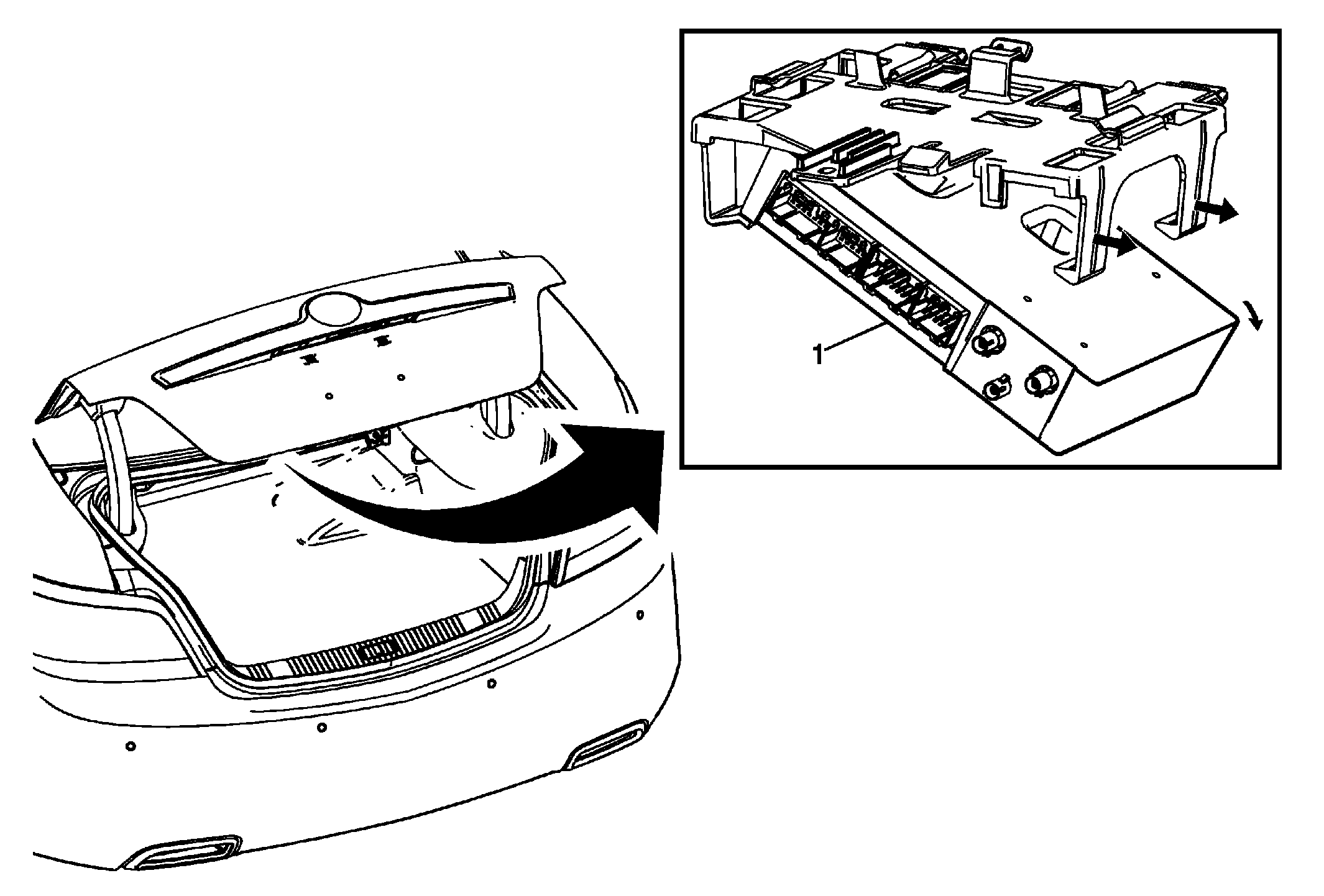 1