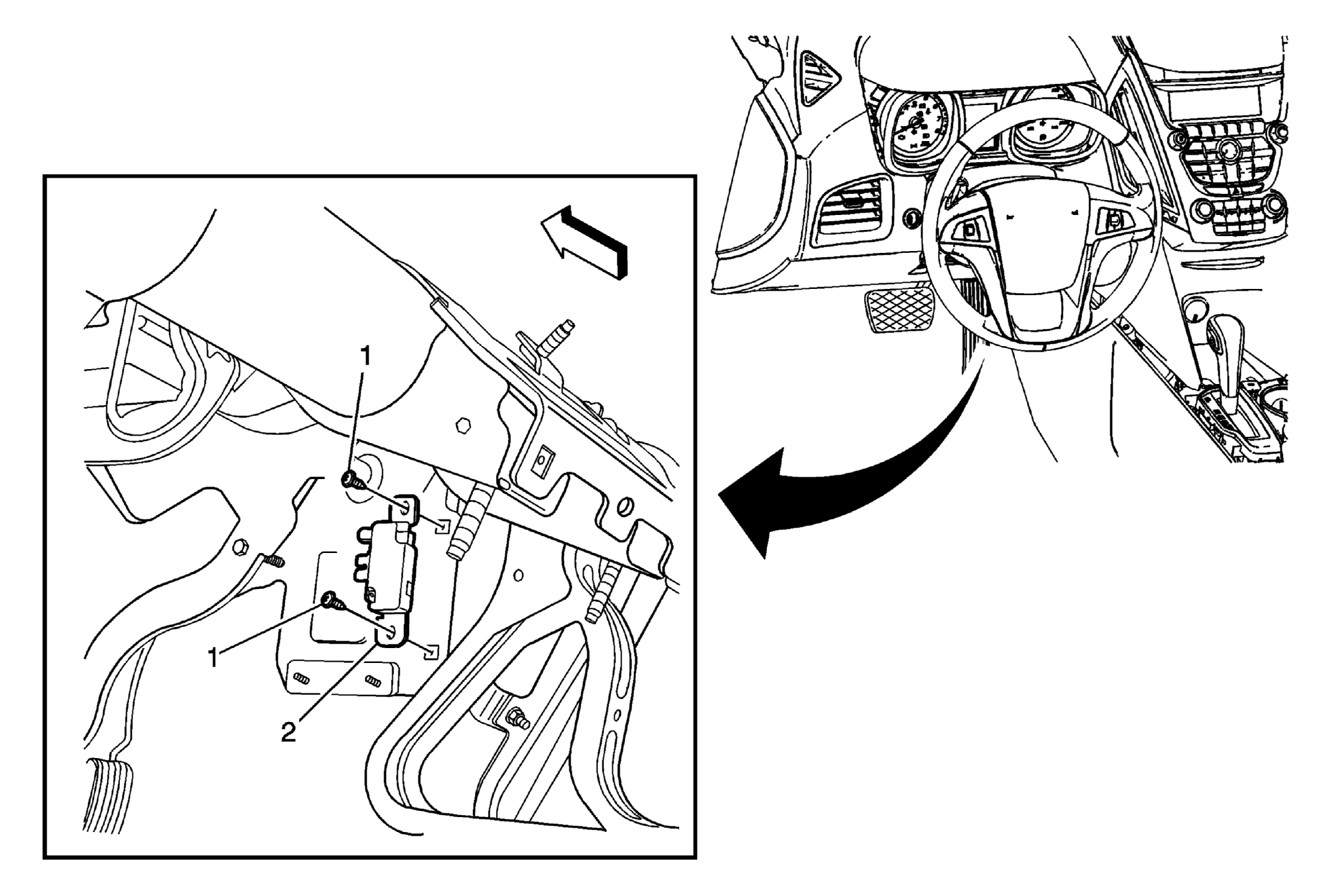 1
1
2