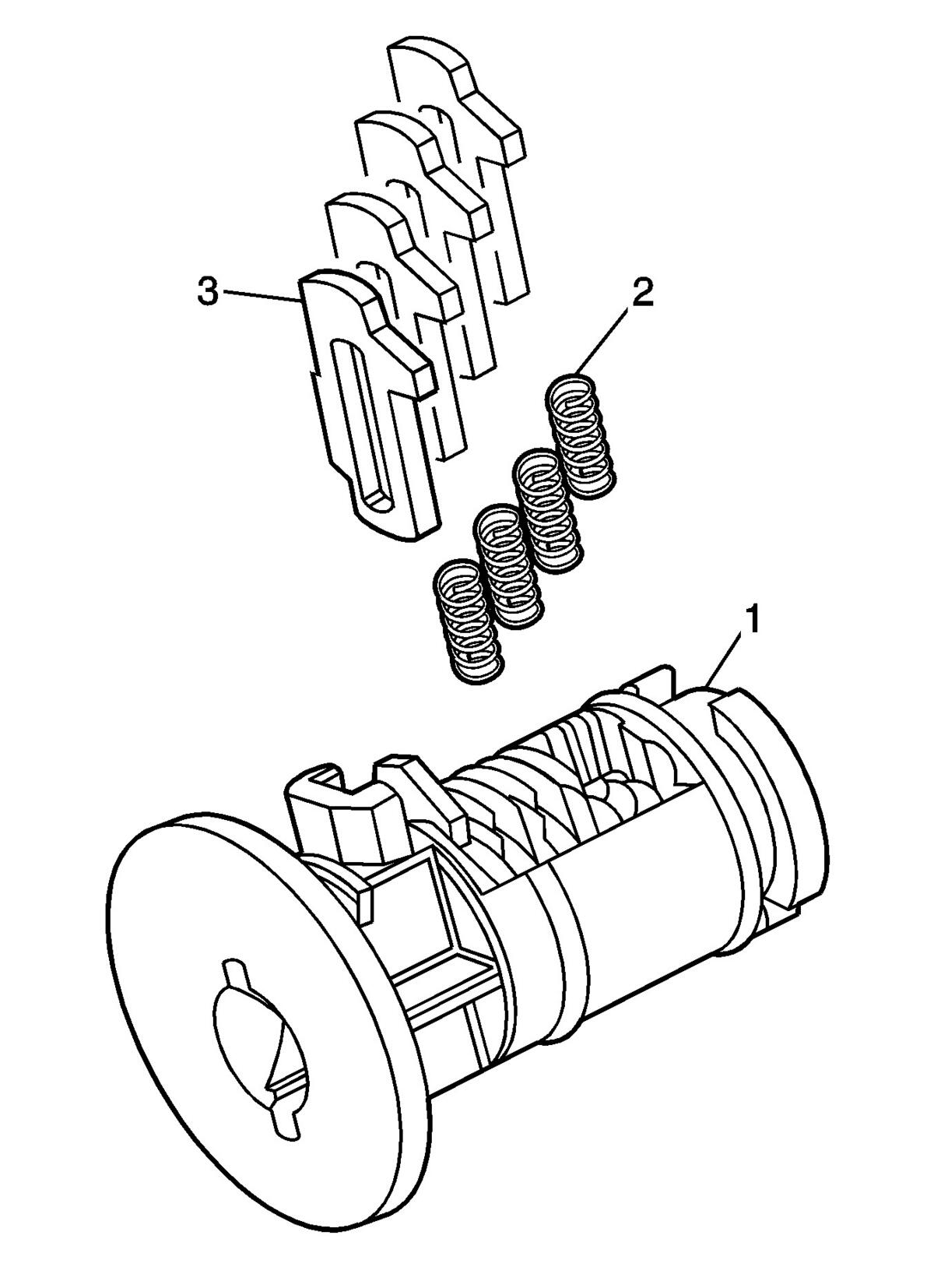 3
2
1