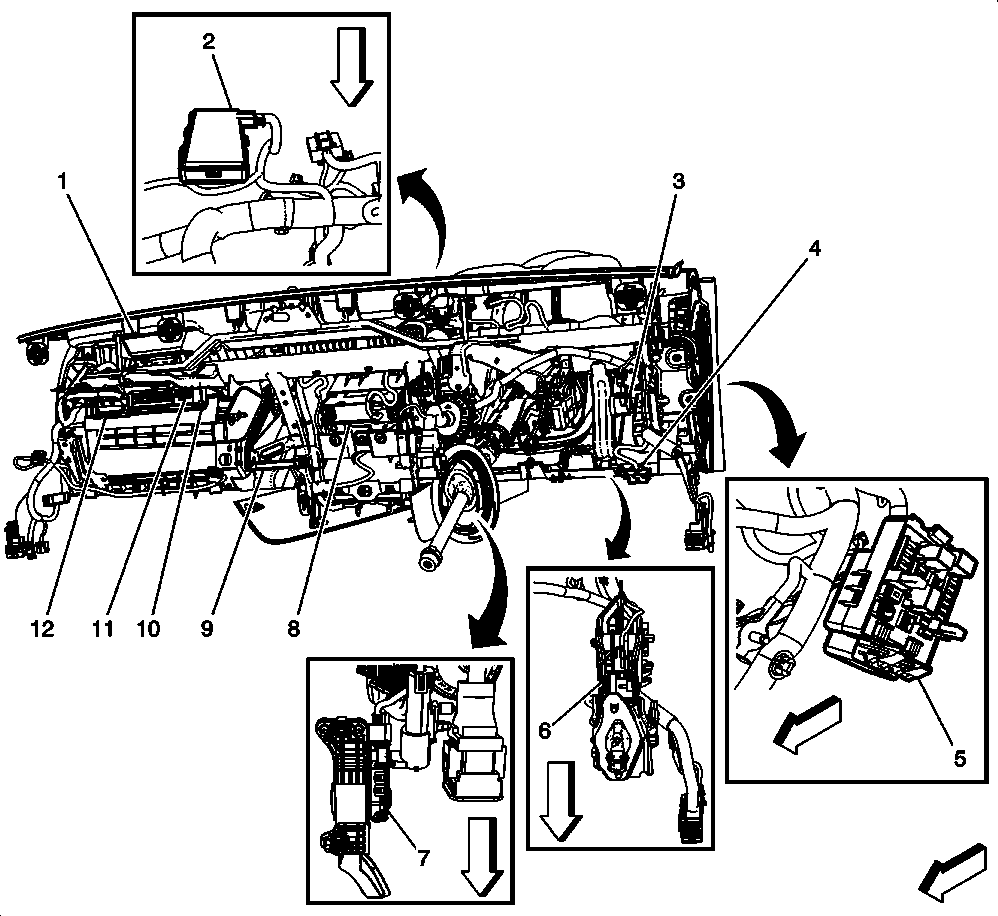 2
1
3
4
12
11
10
9
8
6
5
7