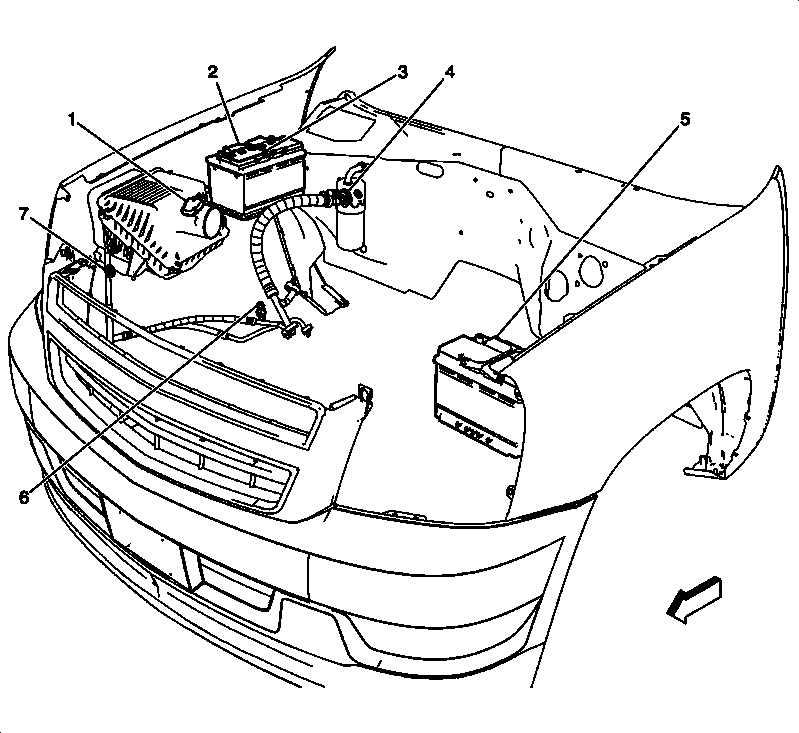 2
3
4
1
5
7
6