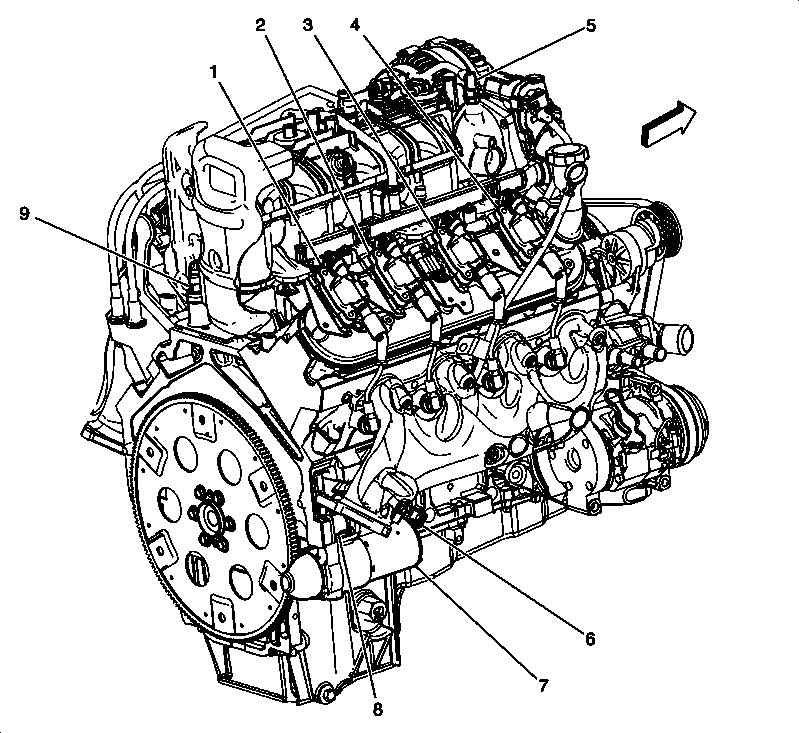 2
3
4
5
1
9
6
7
8