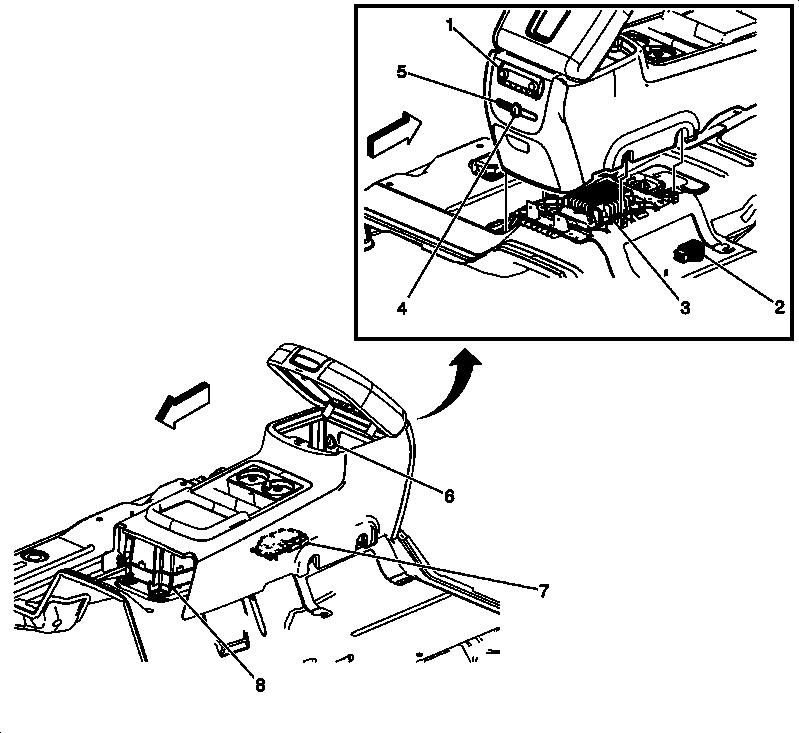 1
5
4
3
2
6
7
8