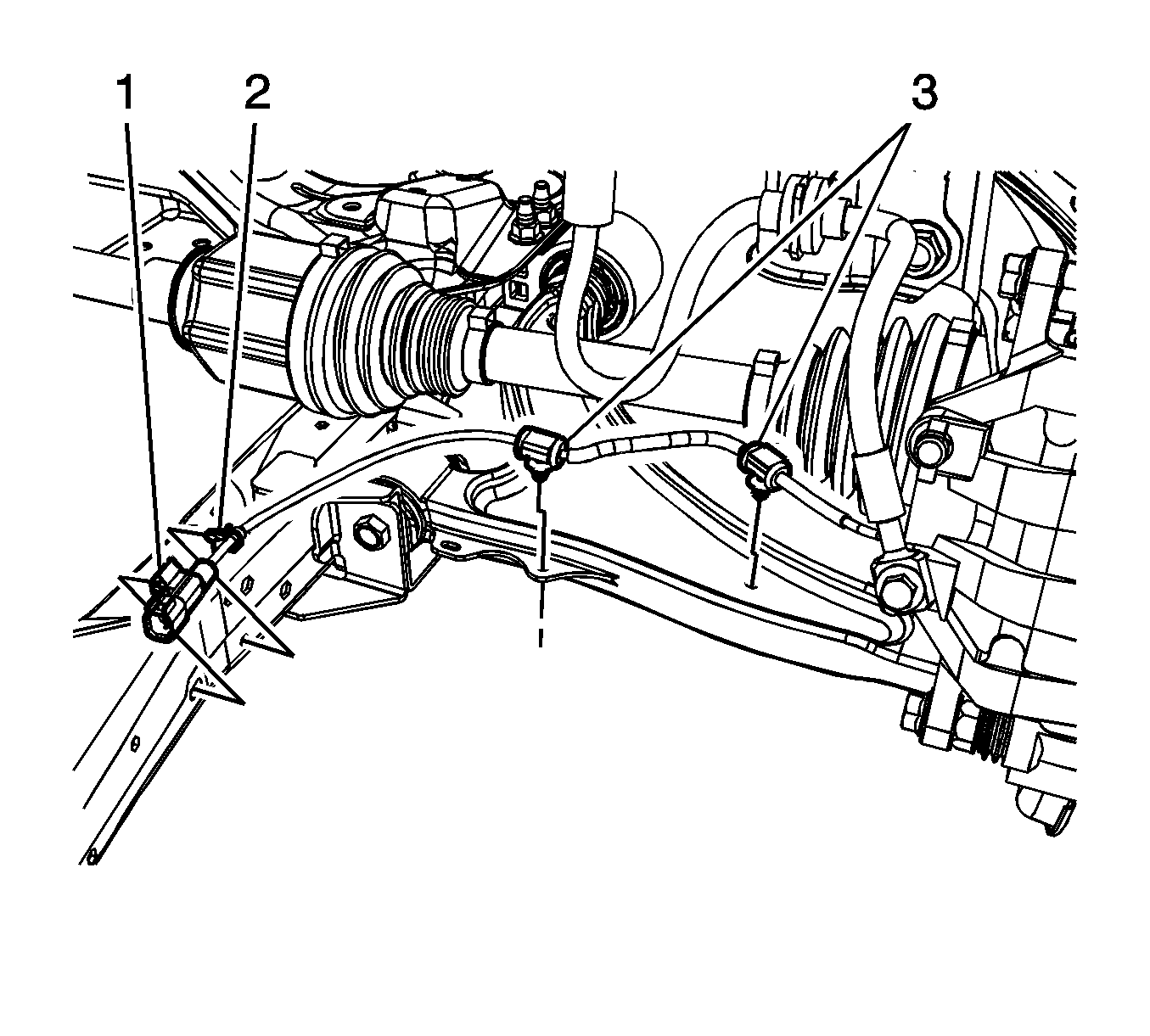 1
2
3