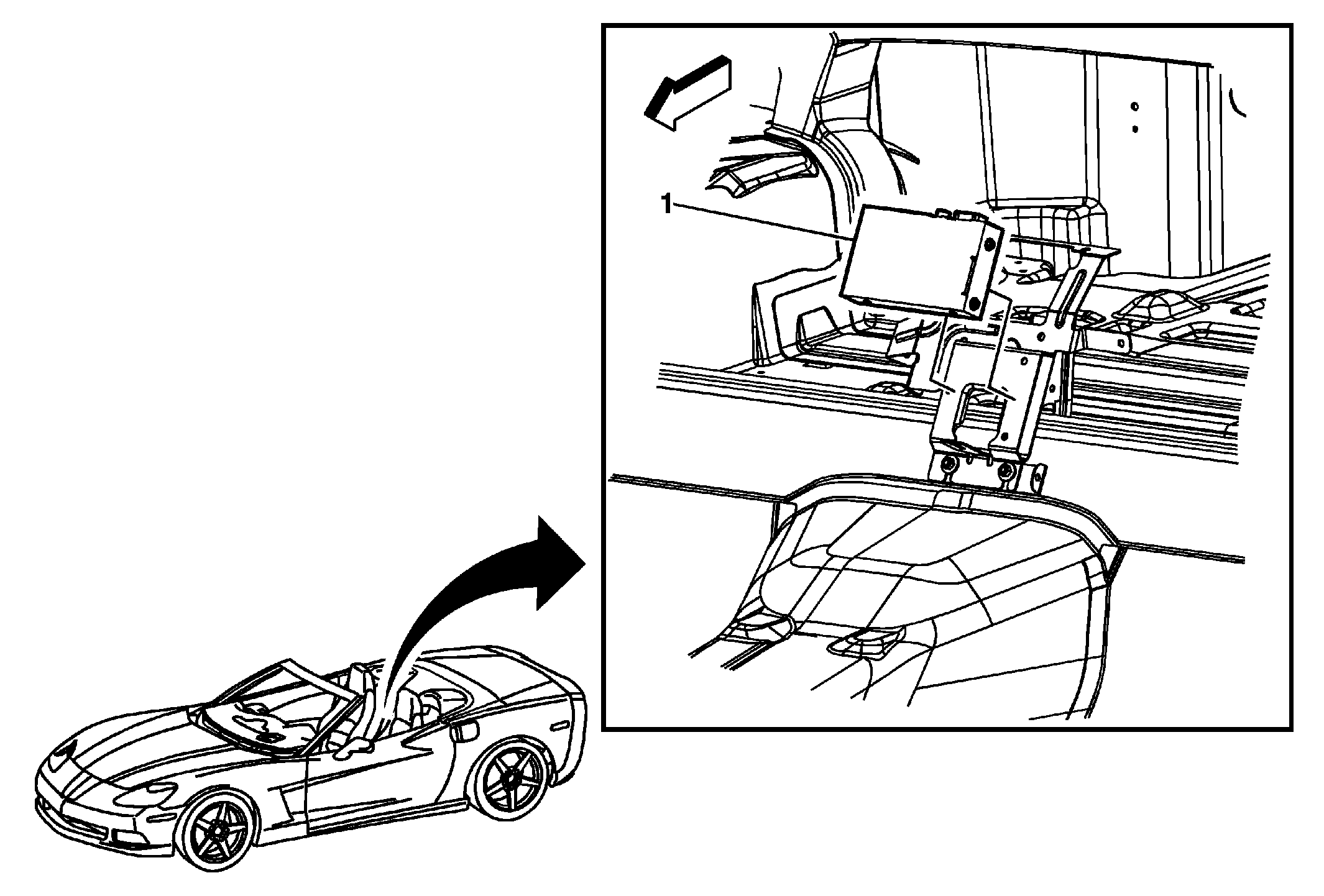 1