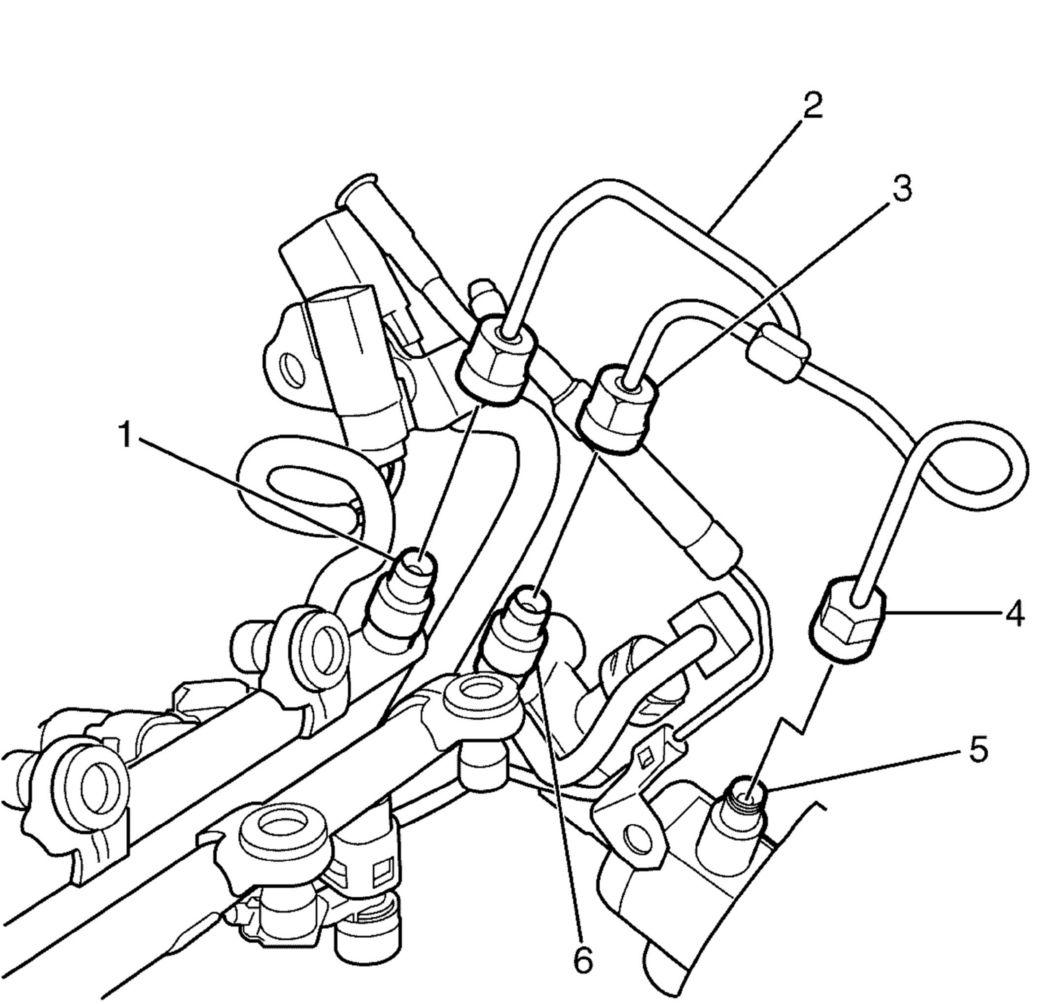 2
3
1
4
5
6