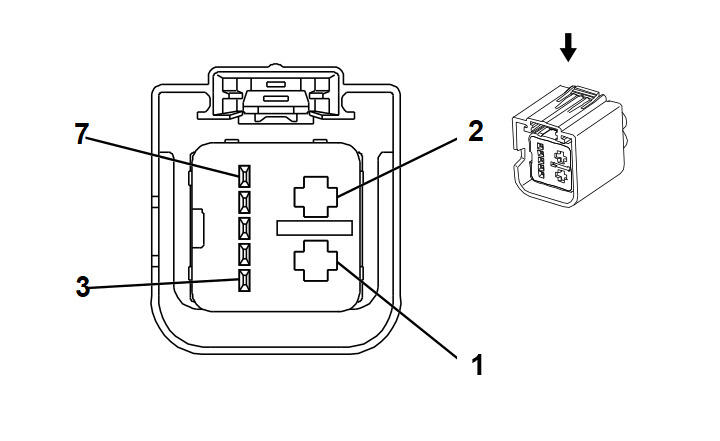 7

2

3

1