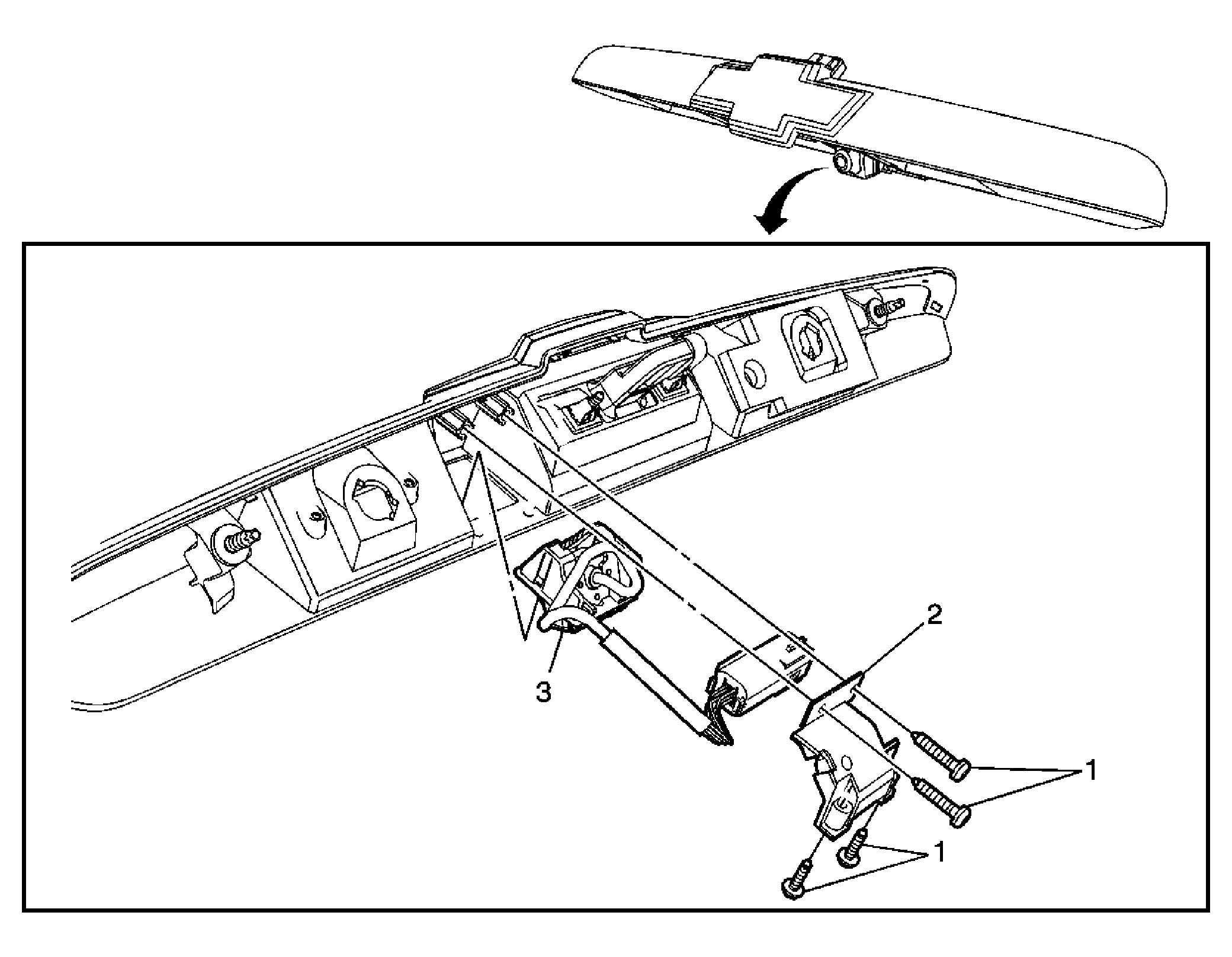 2
3
1
1