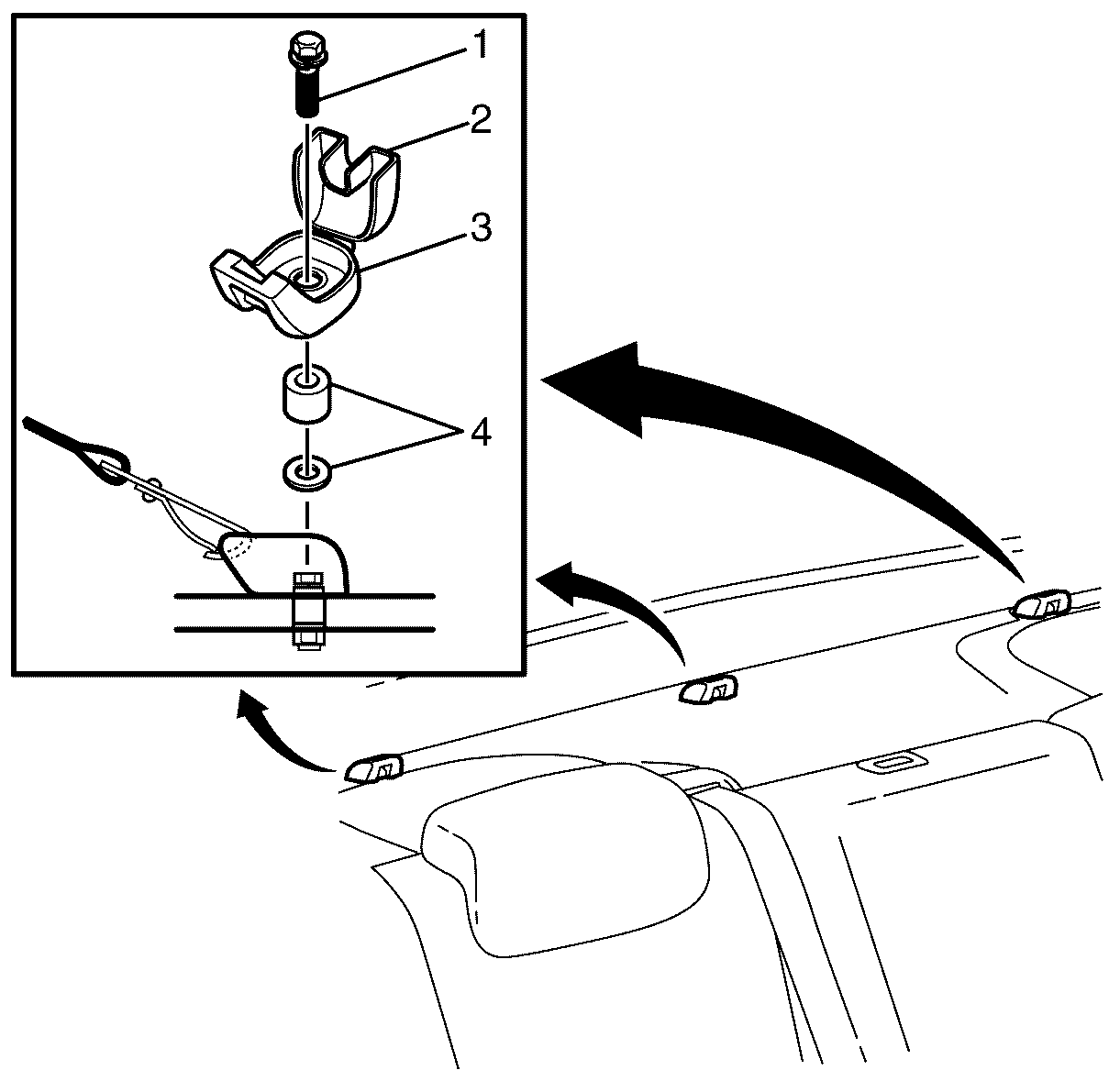 1
2
3
4