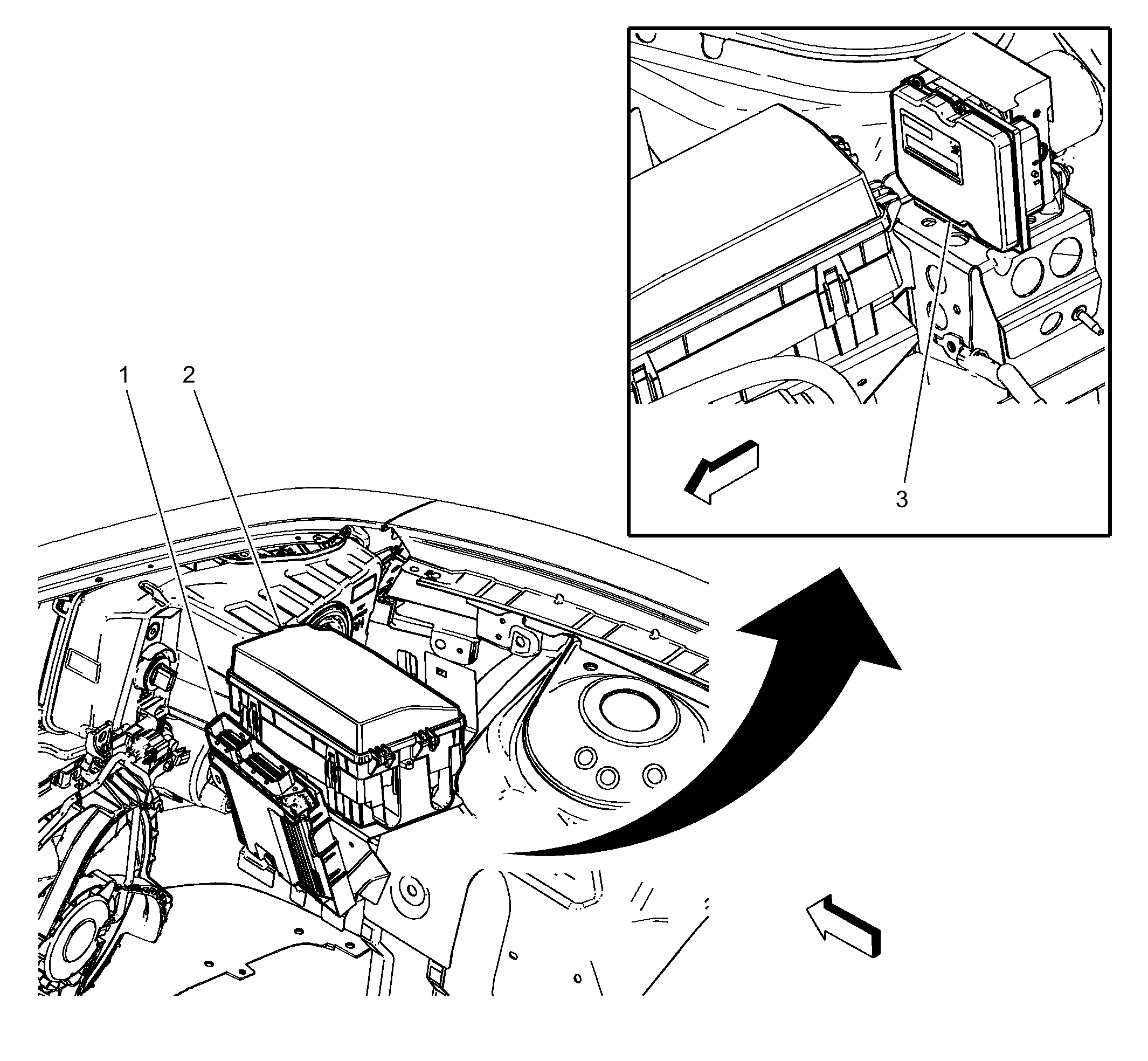 1
2
3