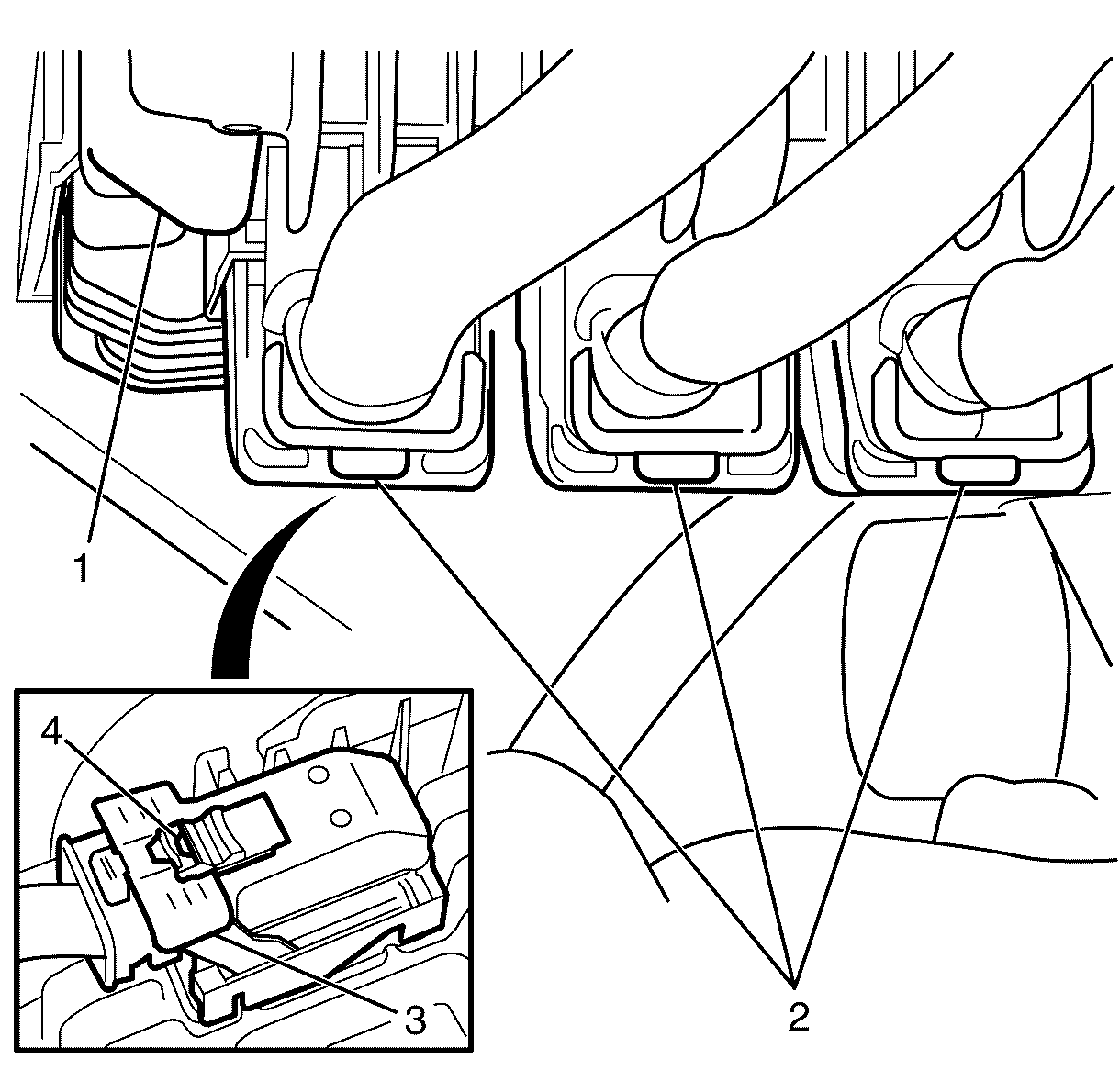 1
4
3
2