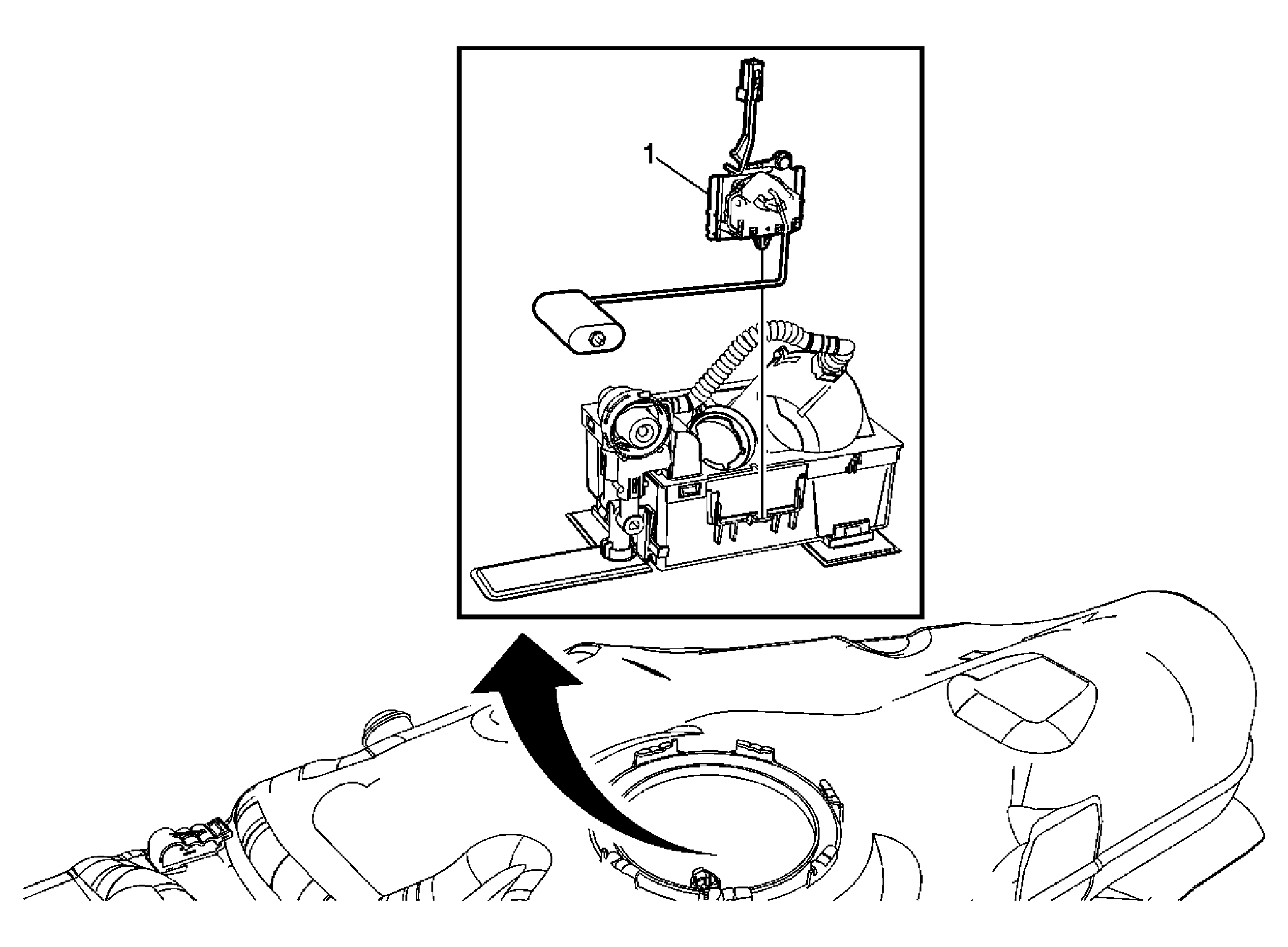 1